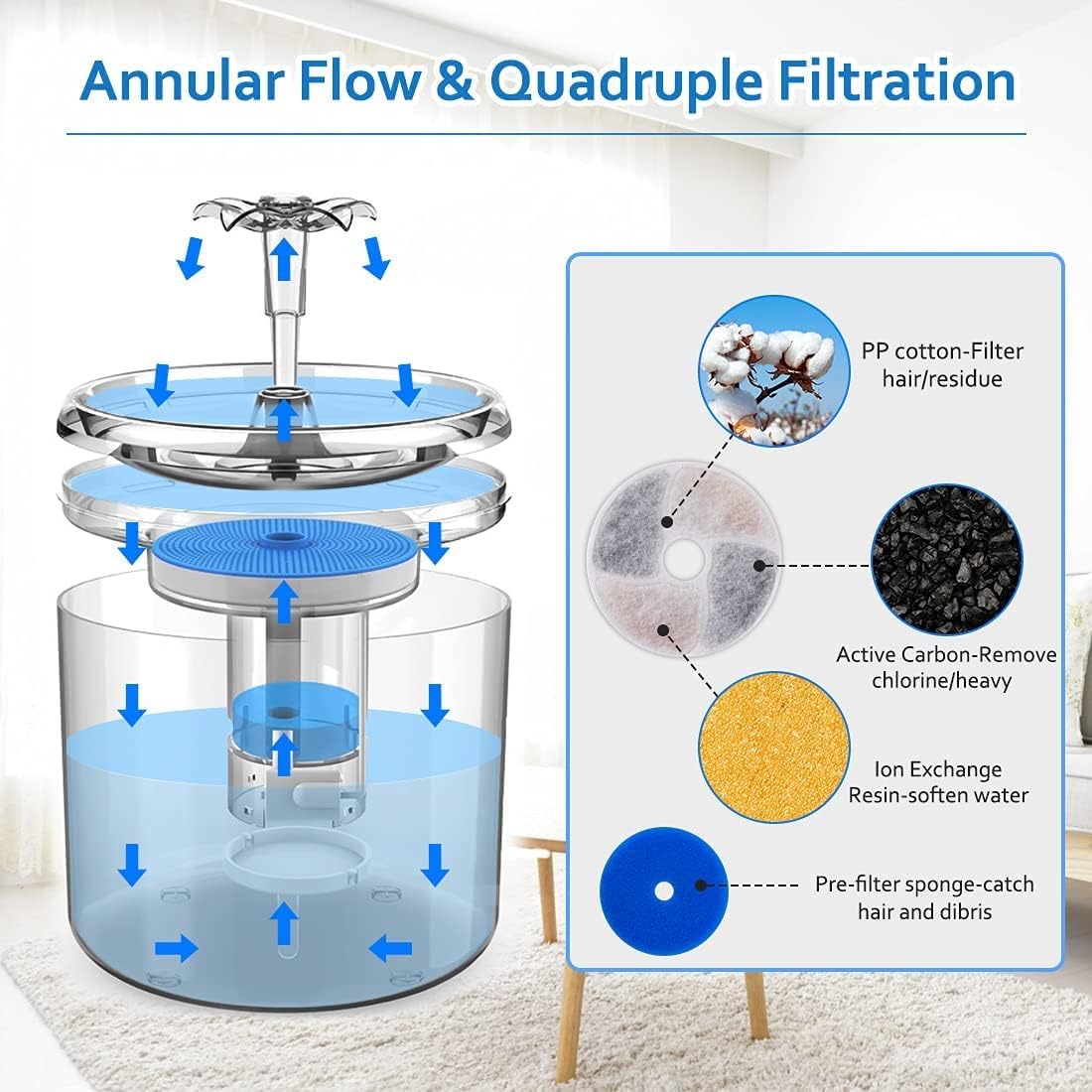 Annular Flow & Quadruple Filtration

PP cotton-Filter hair/residue

Active Carbon-Remove chlorine/heavy

Ion Exchange Resin-soften water

Pre-filter sponge-catch hair and dibris