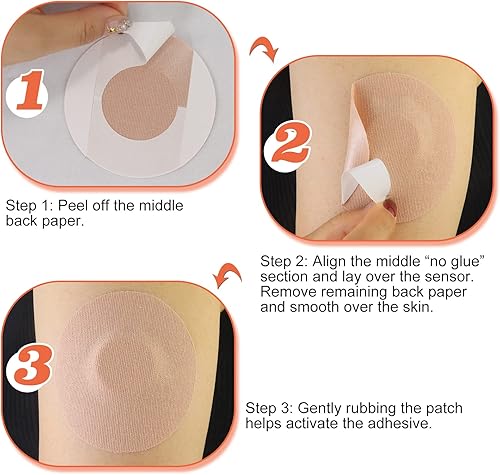 1

Step 1: Peel off the middle back paper.

2

Step 2: Align the middle “no glue” section and lay over the sensor. Remove remaining back paper and smooth over the skin.

3

Step 3: Gently rubbing the patch helps activate the adhesive.