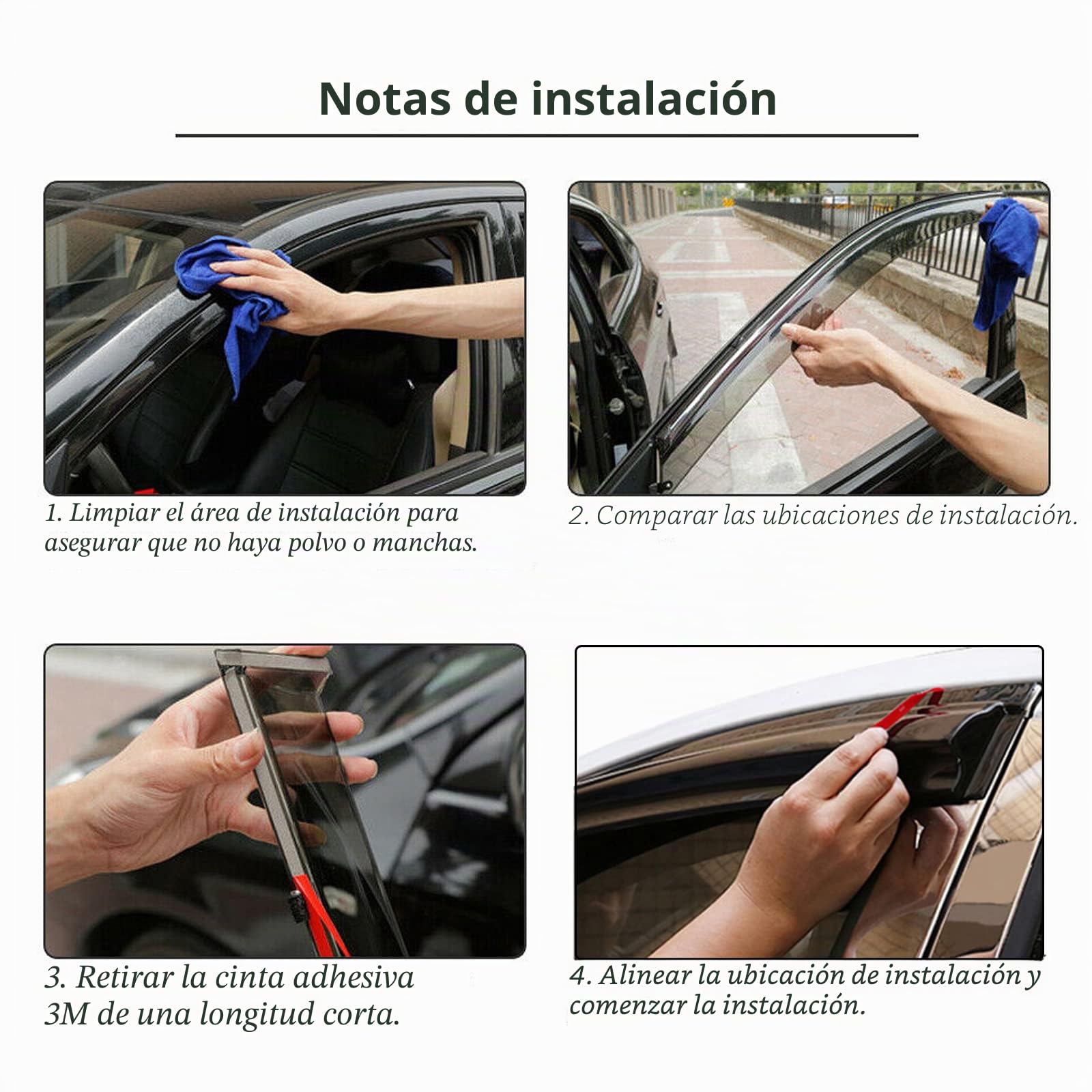 Notas de instalación

1. Limpiar el área de instalación para asegurar que no haya polvo o manchas.

2. Comparar las ubicaciones de instalación.

3. Retirar la cinta adhesiva 3M de una longitud corta.

4. Alinear la ubicación de instalación y comenzar la instalación.