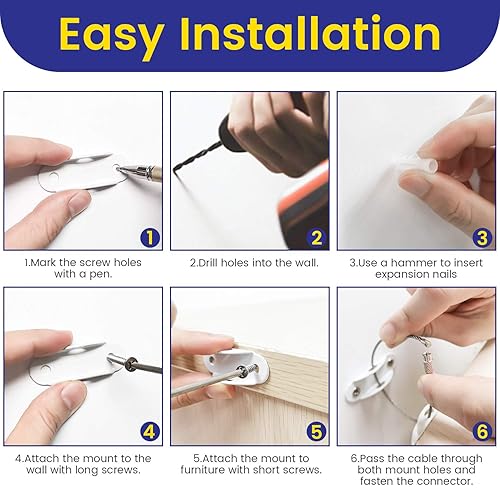 Easy Installation

1

1.Mark the screw holes with a pen.

2

2.Drill holes into the wall.

3

3.Use a hammer to insert expansion nails

4

4.Attach the mount to the wall with long screws.

5

5.Attach the mount to furniture with short screws.

6

6.Pass the cable through both mount holes and fasten the connector.