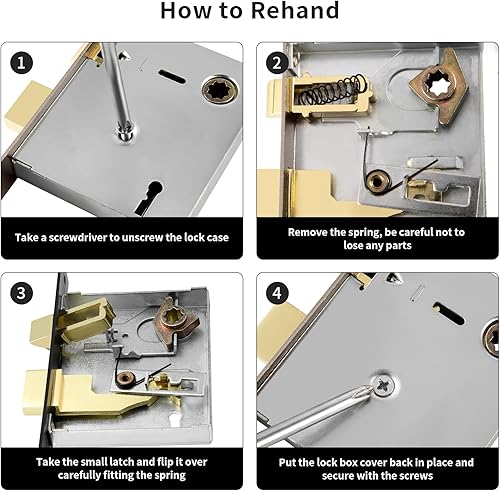 How to Rehand

1

Take a screwdriver to unscrew the lock case

2

Remove the spring, be careful not to lose any parts

3

Take the small latch and flip it over carefully fitting the spring

4

Put the lock box cover back in place and secure with the screws