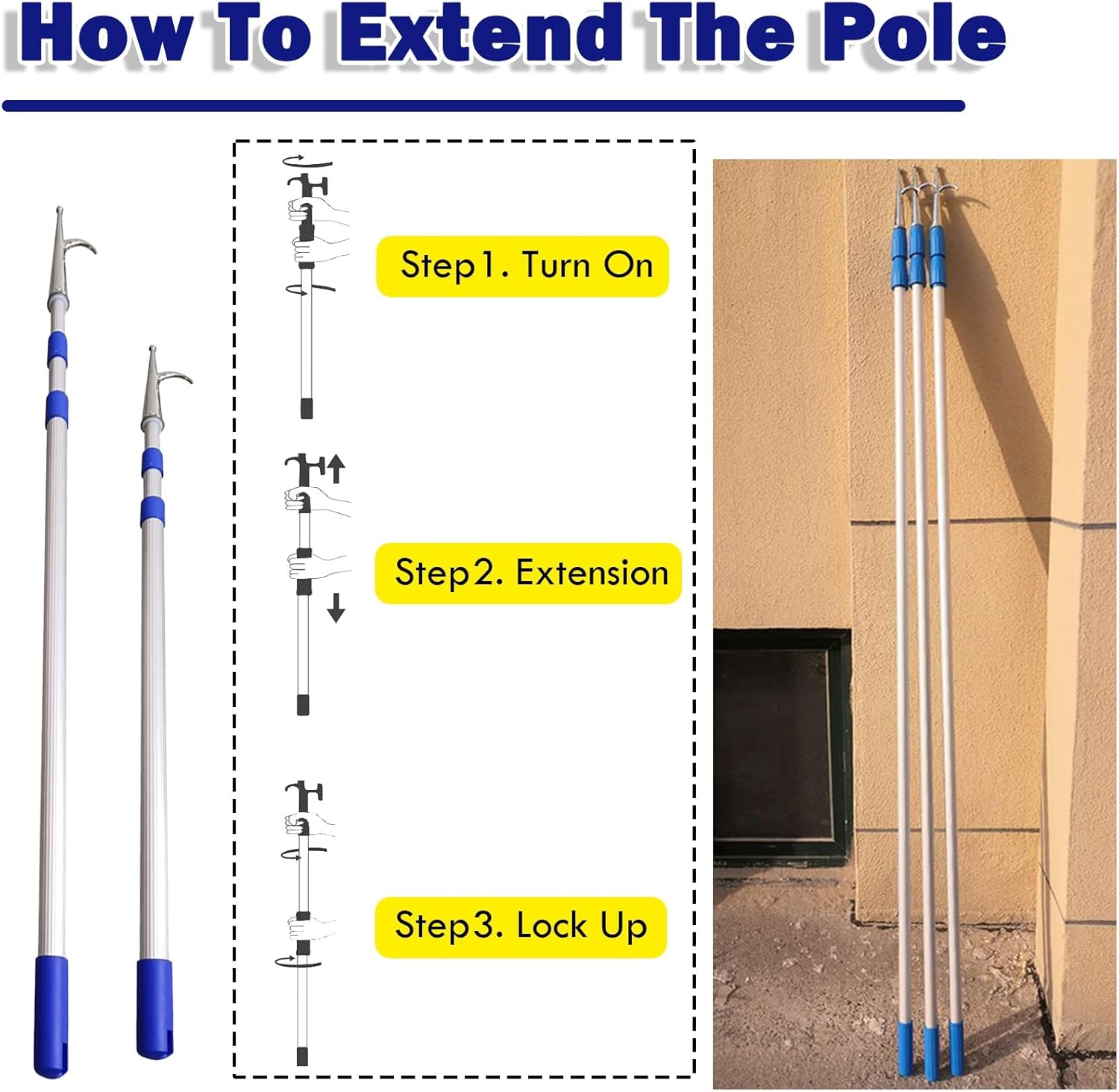 How To Extend The Pole

Step1. Turn On

Step2. Extension

Step3. Lock Up