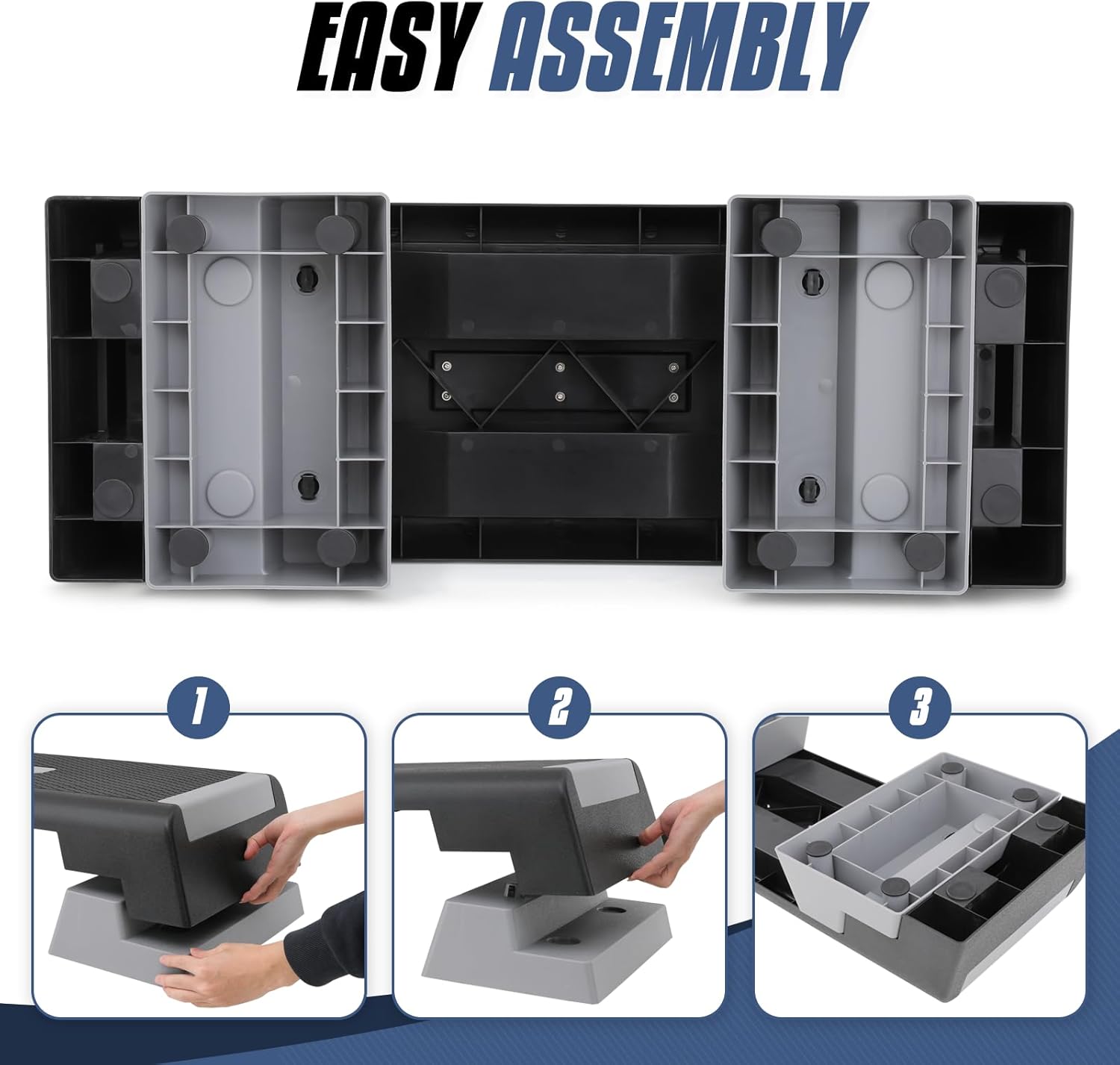 EASY ASSEMBLY

1

2

3