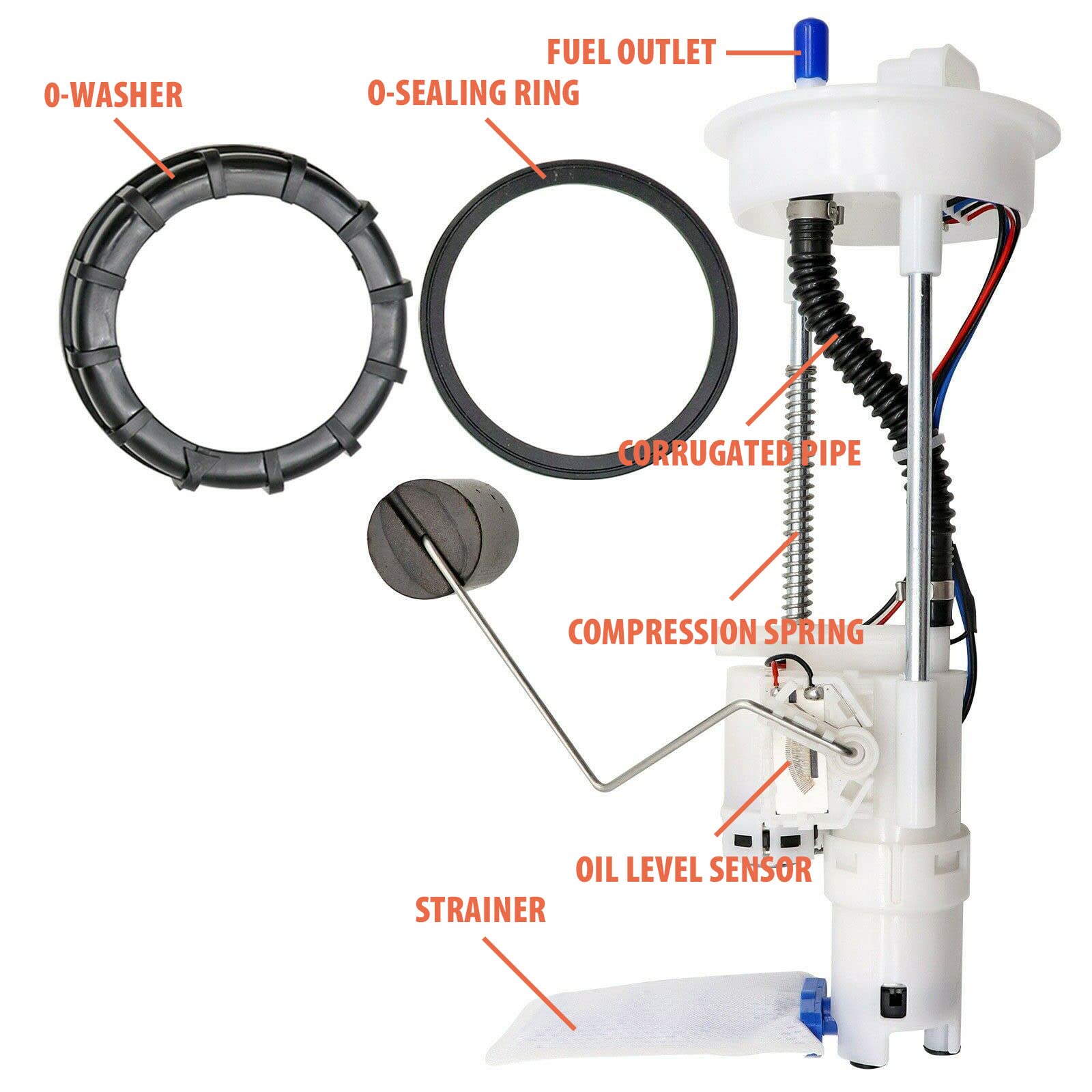 FUEL OUTLET

O-WASHER

O-SEALING RING

CORRUGATED PIPE

COMPRESSION SPRING

OIL LEVEL SENSOR

STRAINER