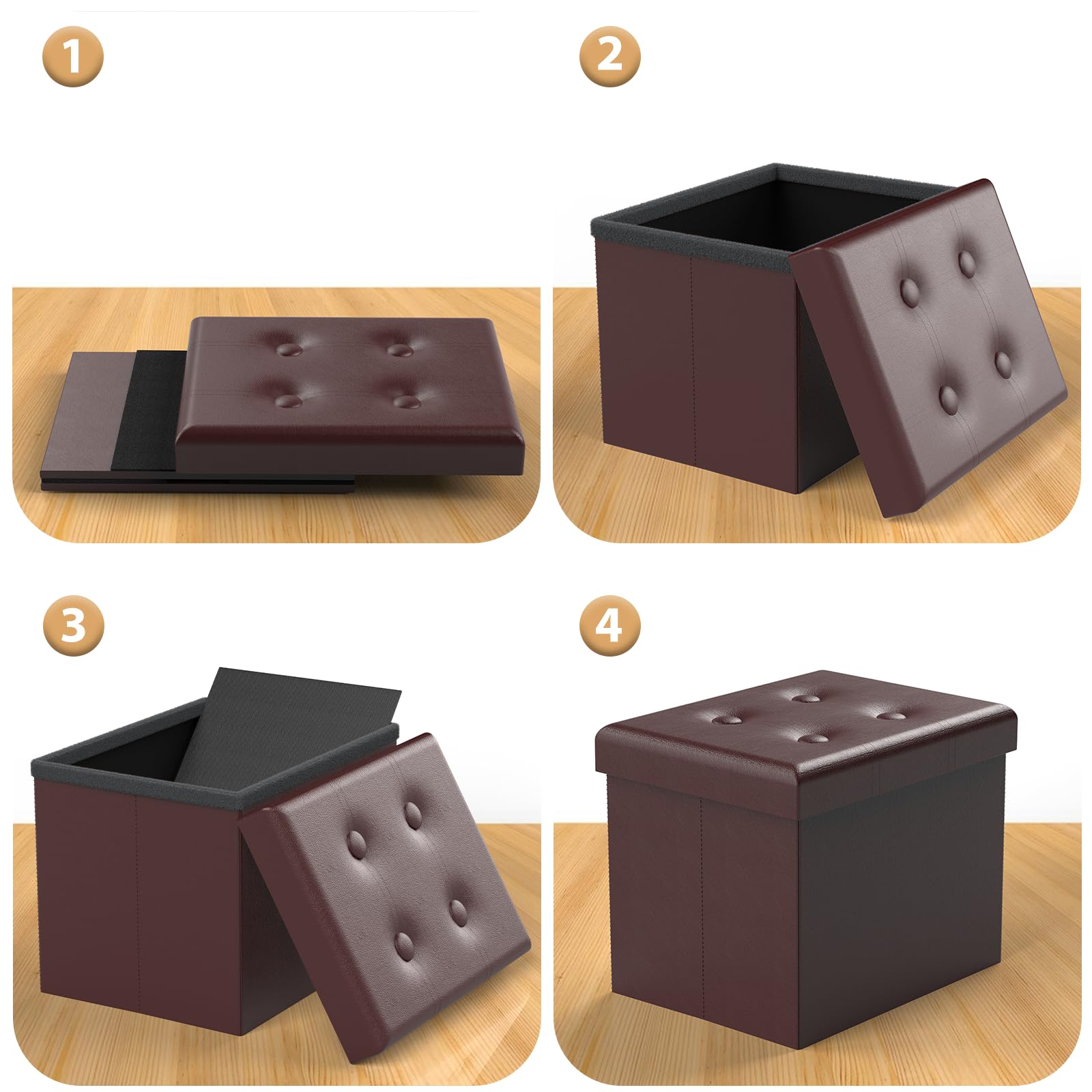 1

2

3

4