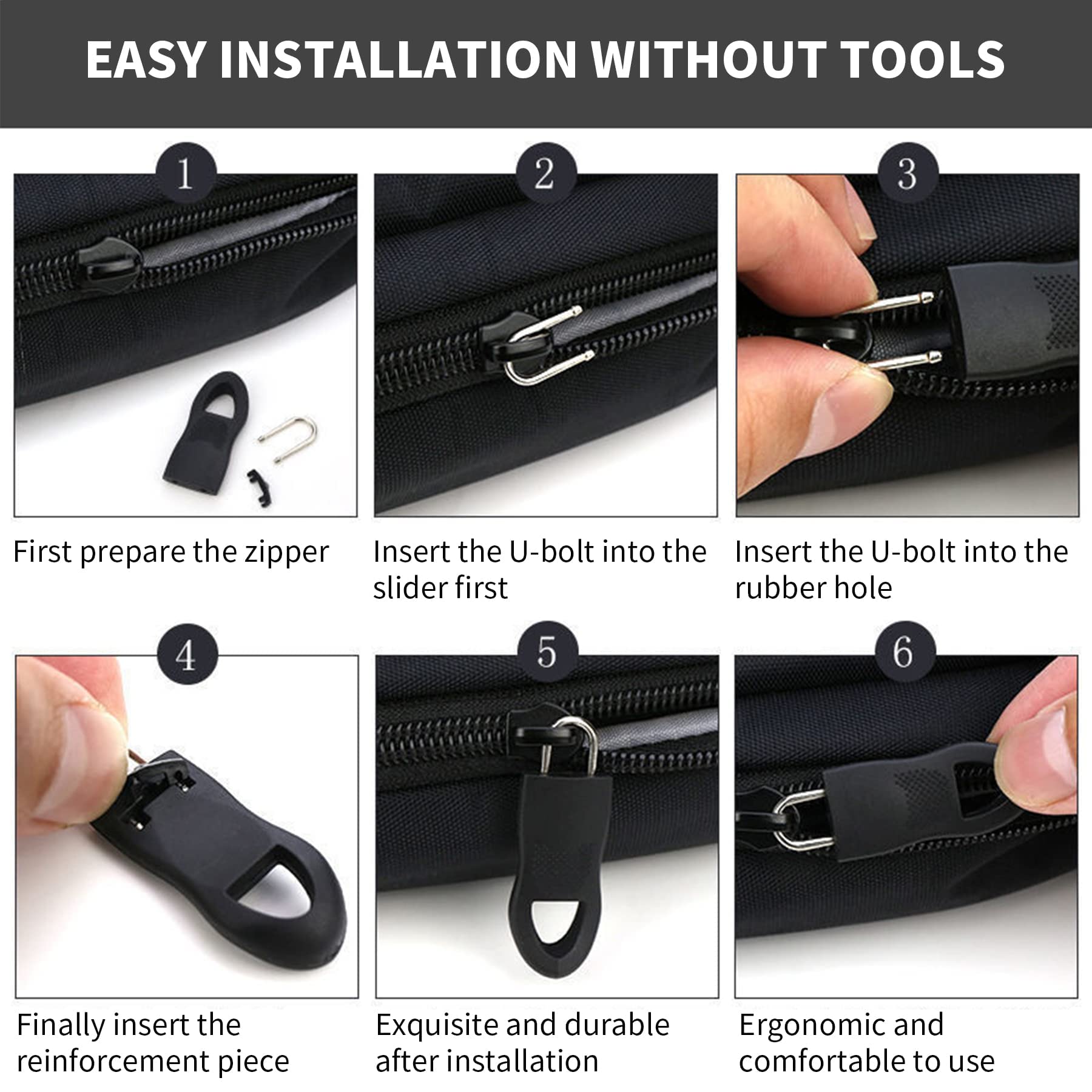 EASY INSTALLATION WITHOUT TOOLS

1

First prepare the zipper

2

Insert the U-bolt into the slider first

3

Insert the U-bolt into the rubber hole

4

Finally insert the reinforcement piece

5

Exquisite and durable after installation

6

Ergonomic and comfortable to use