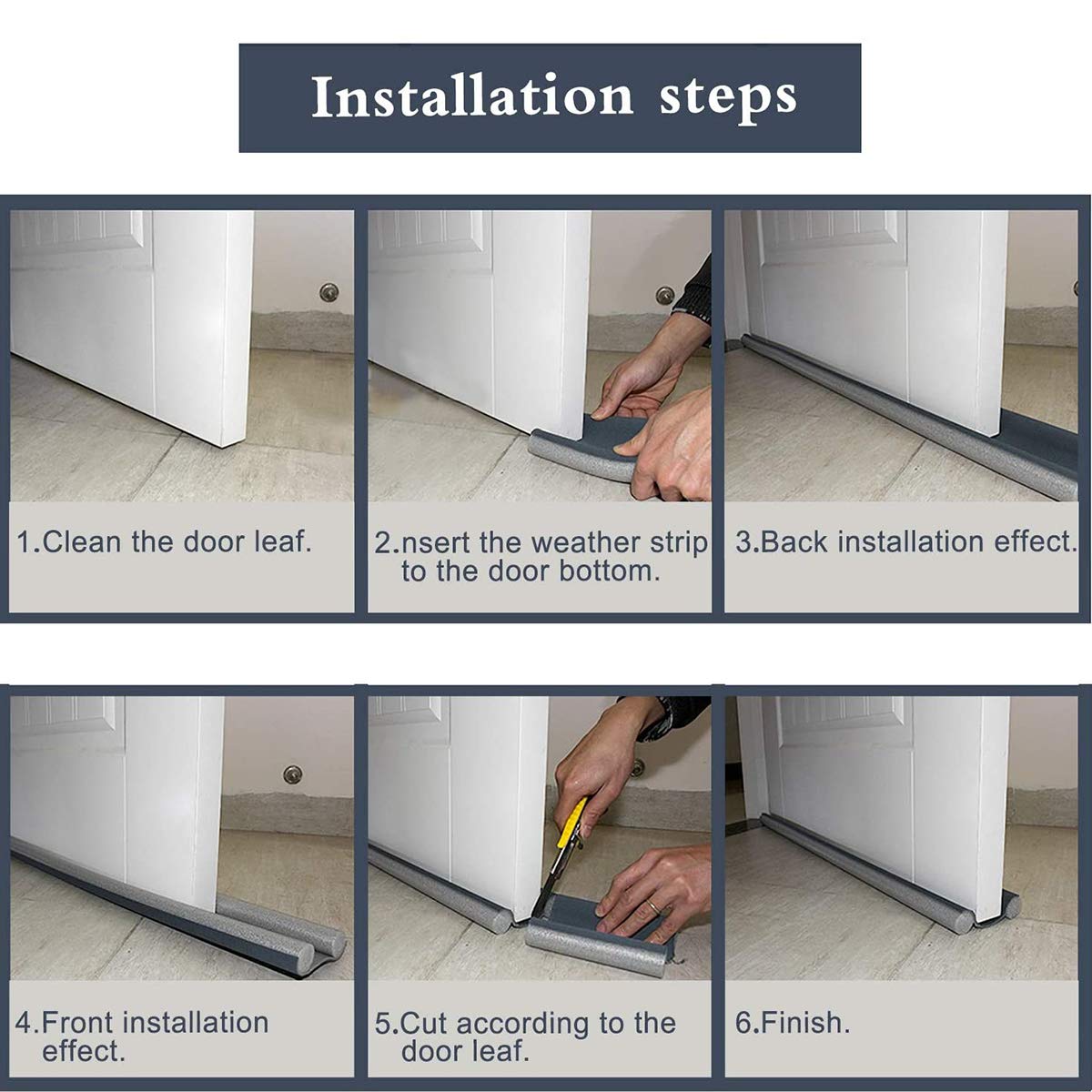 Installation steps

1.Clean the door leaf.

2.nsert the weather strip to the door bottom.

3.Back installation effect.

4.Front installation effect.

5.Cut according to the door leaf.

6.Finish.