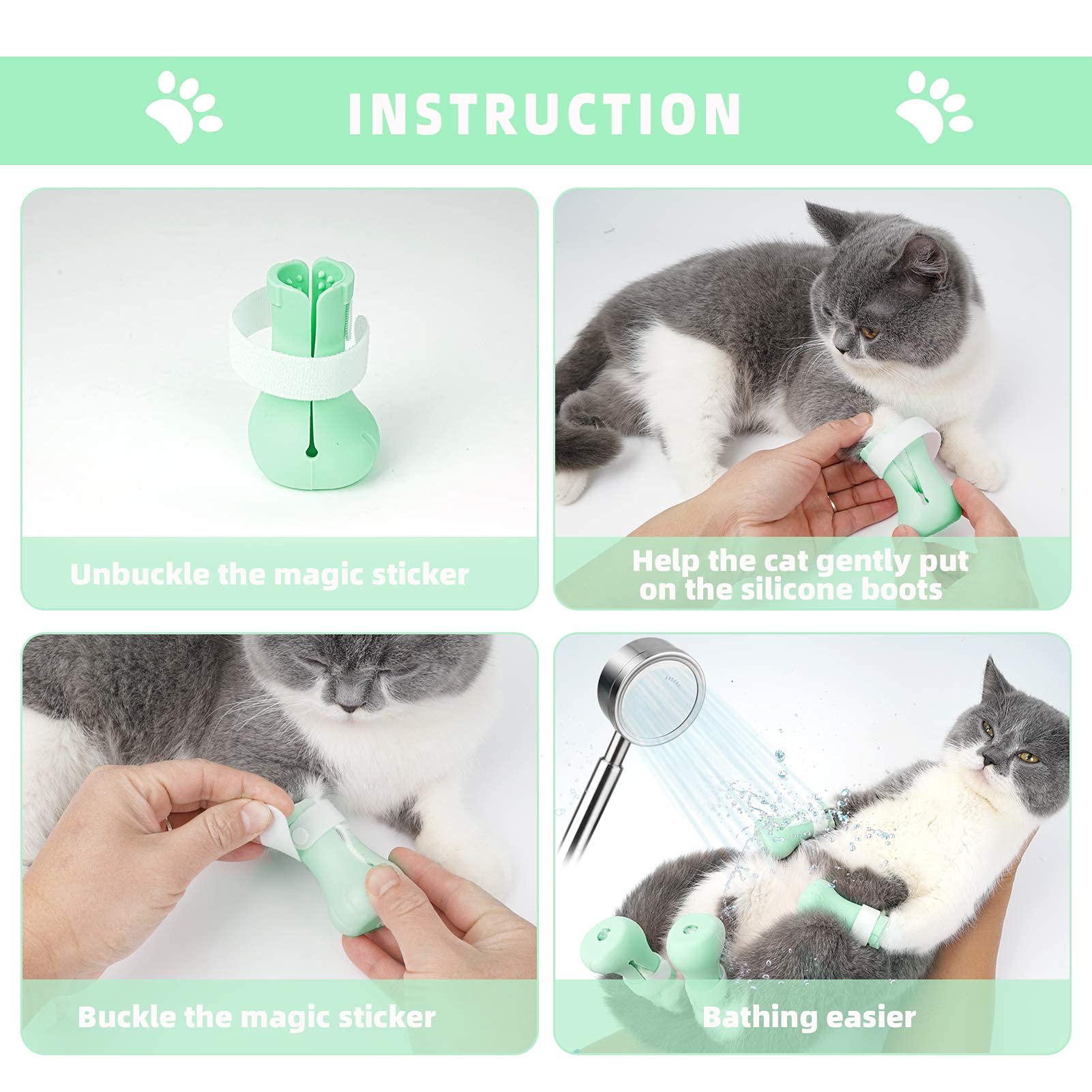 INSTRUCTION

Unbuckle the magic sticker

Help the cat gently put on the silicone boots

Buckle the magic sticker

Bathing easier