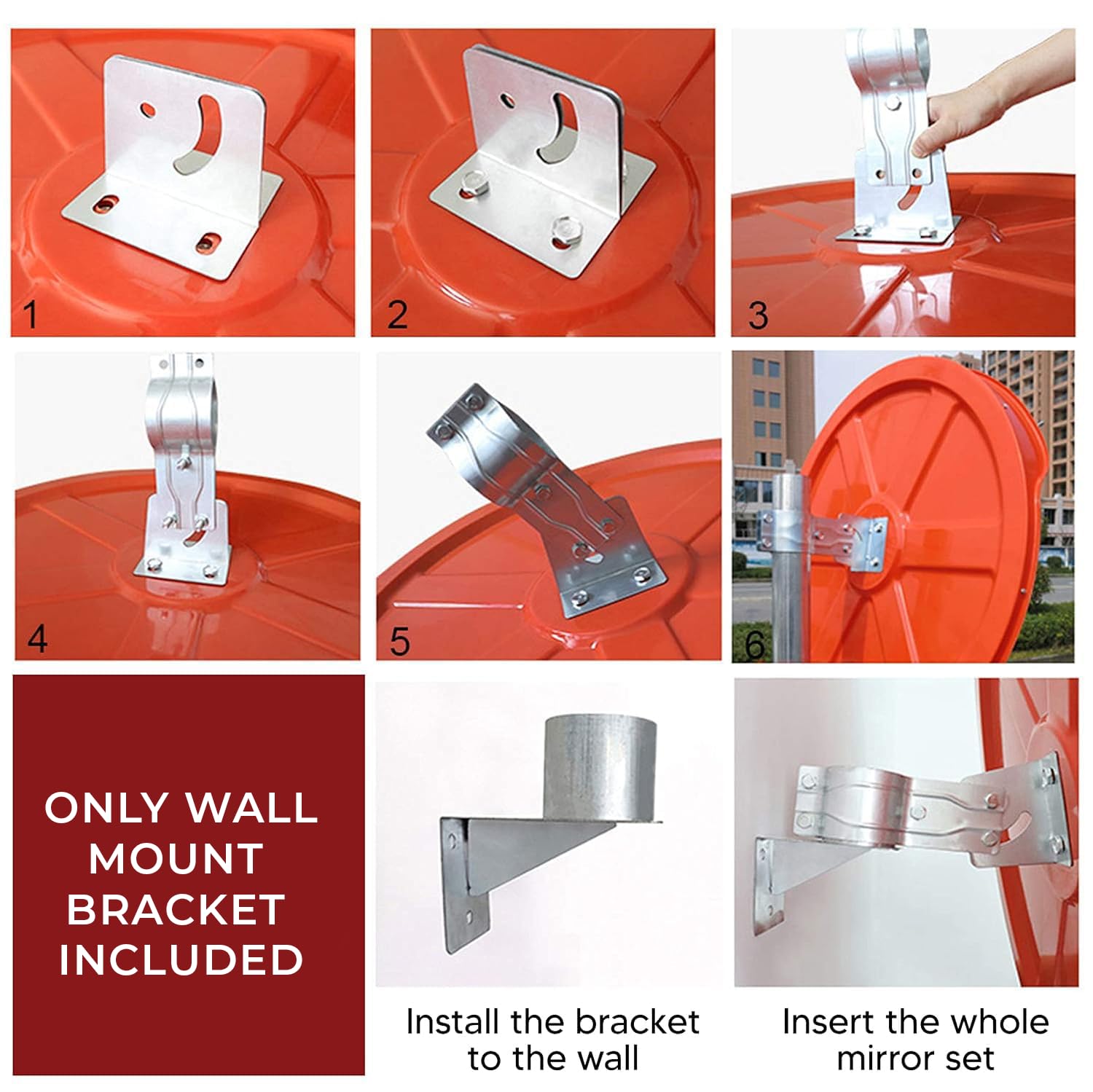 1

2

3

4

5

6

ONLY WALL MOUNT BRACKET INCLUDED

Install the bracket to the wall

Insert the whole mirror set