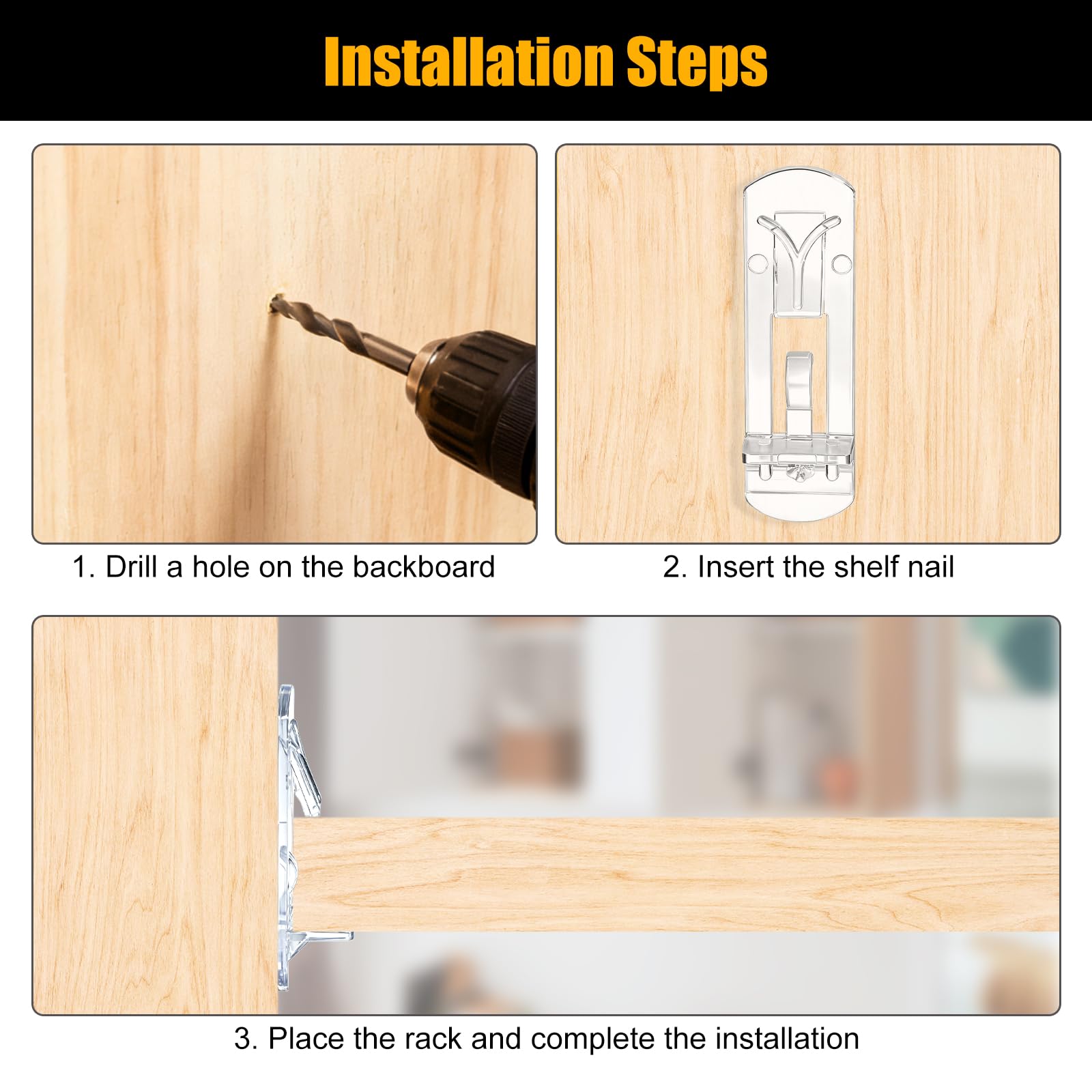 Installation Steps

1. Drill a hole on the backboard

2. Insert the shelf nail

3. Place the rack and complete the installation