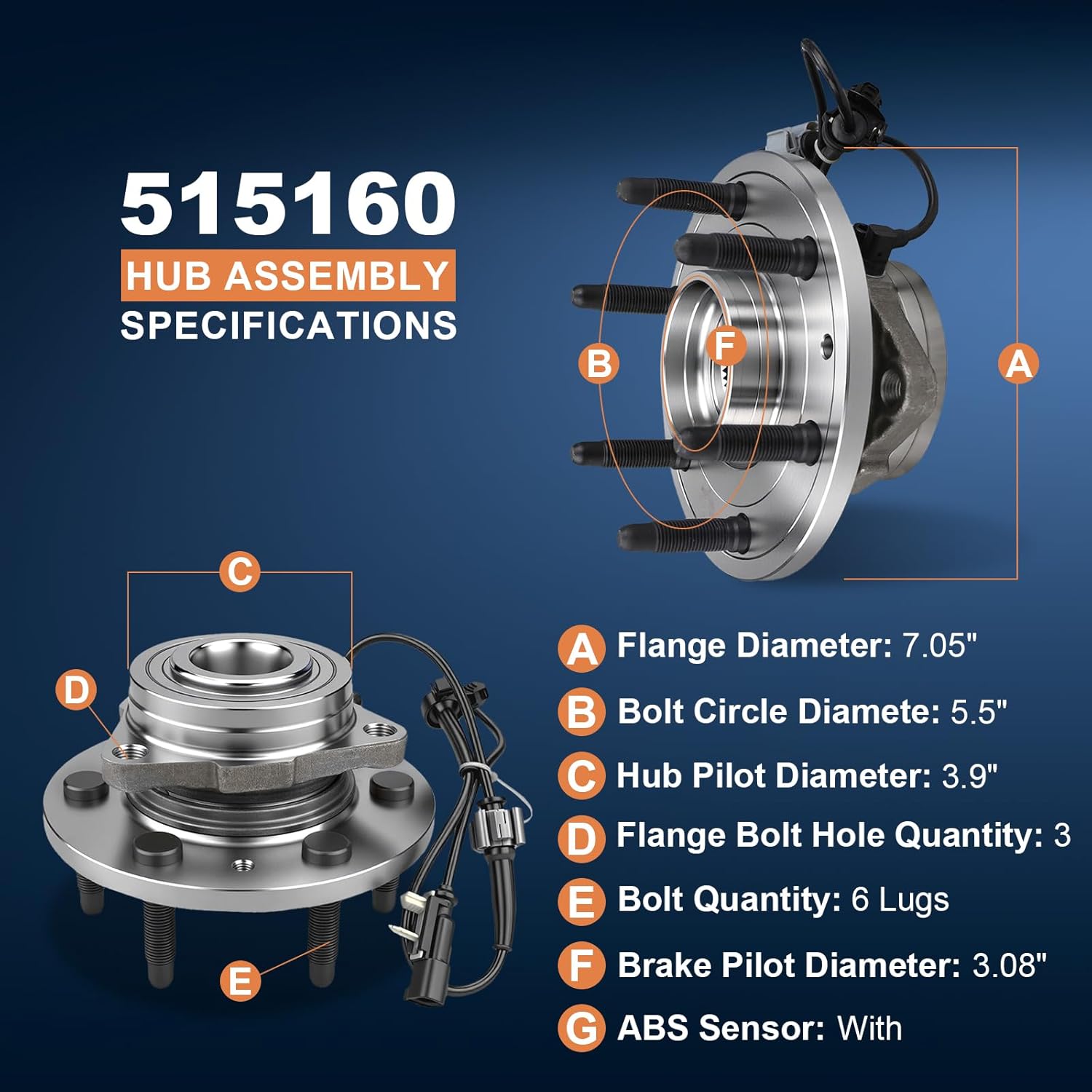 515160
HUB ASSEMBLY
SPECIFICATIONS

B
F
A

C
D
E

A Flange Diameter: 7.05"
B Bolt Circle Diamete: 5.5"
C Hub Pilot Diameter: 3.9"
D Flange Bolt Hole Quantity: 3
E Bolt Quantity: 6 Lugs
F Brake Pilot Diameter: 3.08"
G ABS Sensor: With