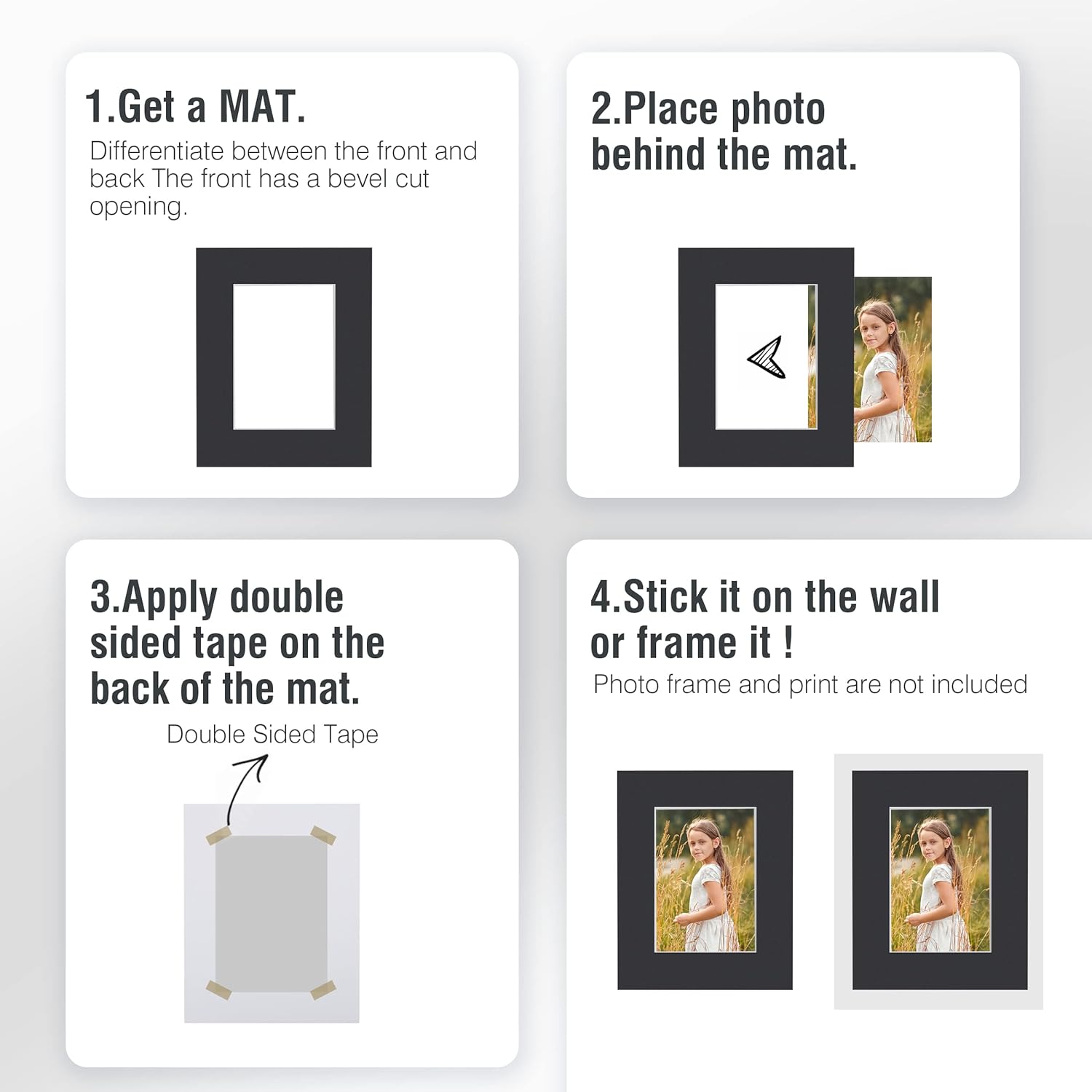 1.Get a MAT.

Differentiate between the front and back The front has a bevel cut opening.

2.Place photo behind the mat.

3.Apply double sided tape on the back of the mat.

Double Sided Tape

4.Stick it on the wall or frame it !

Photo frame and print are not included