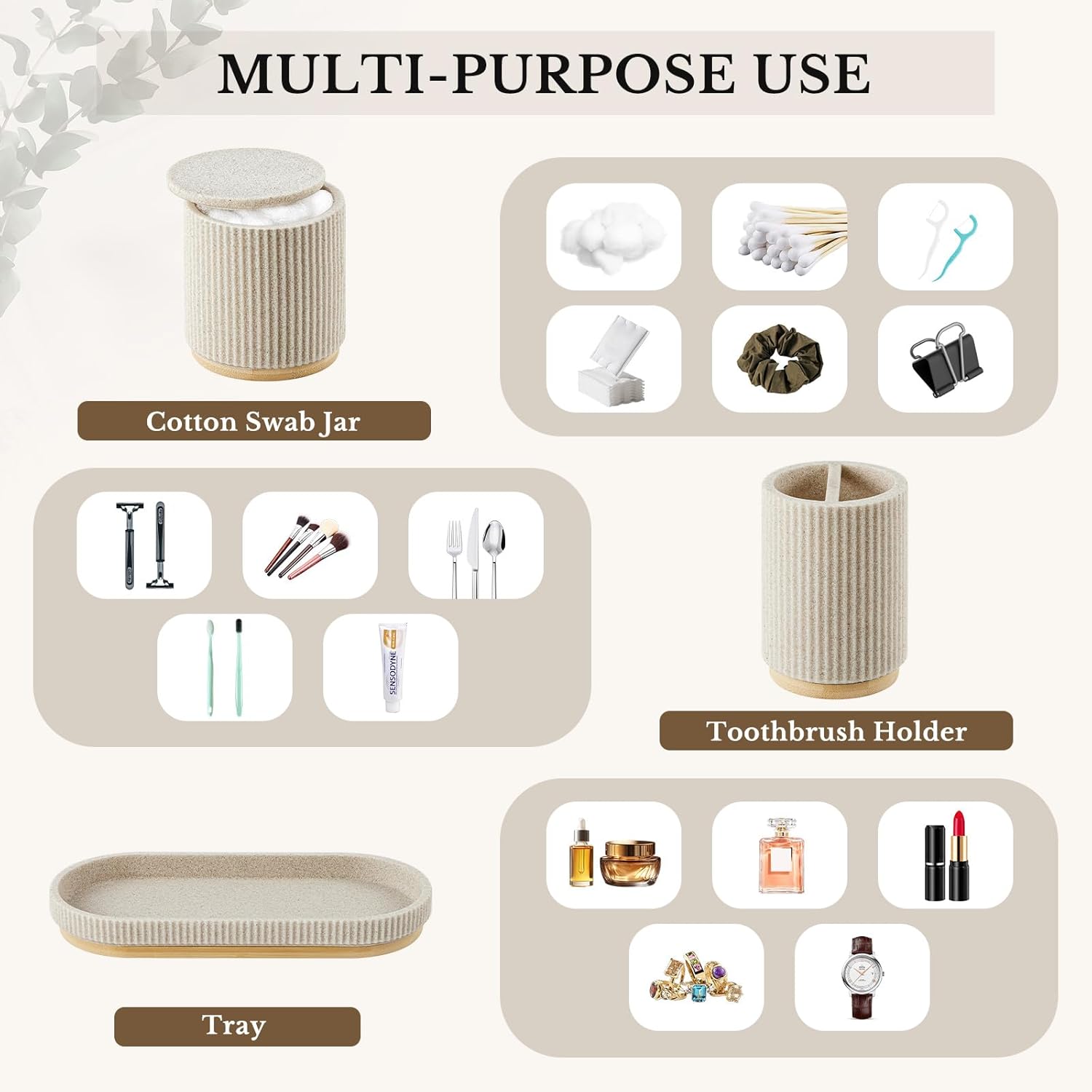 MULTI-PURPOSE USE

Cotton Swab Jar

SENSODYNE

Toothbrush Holder

Tray