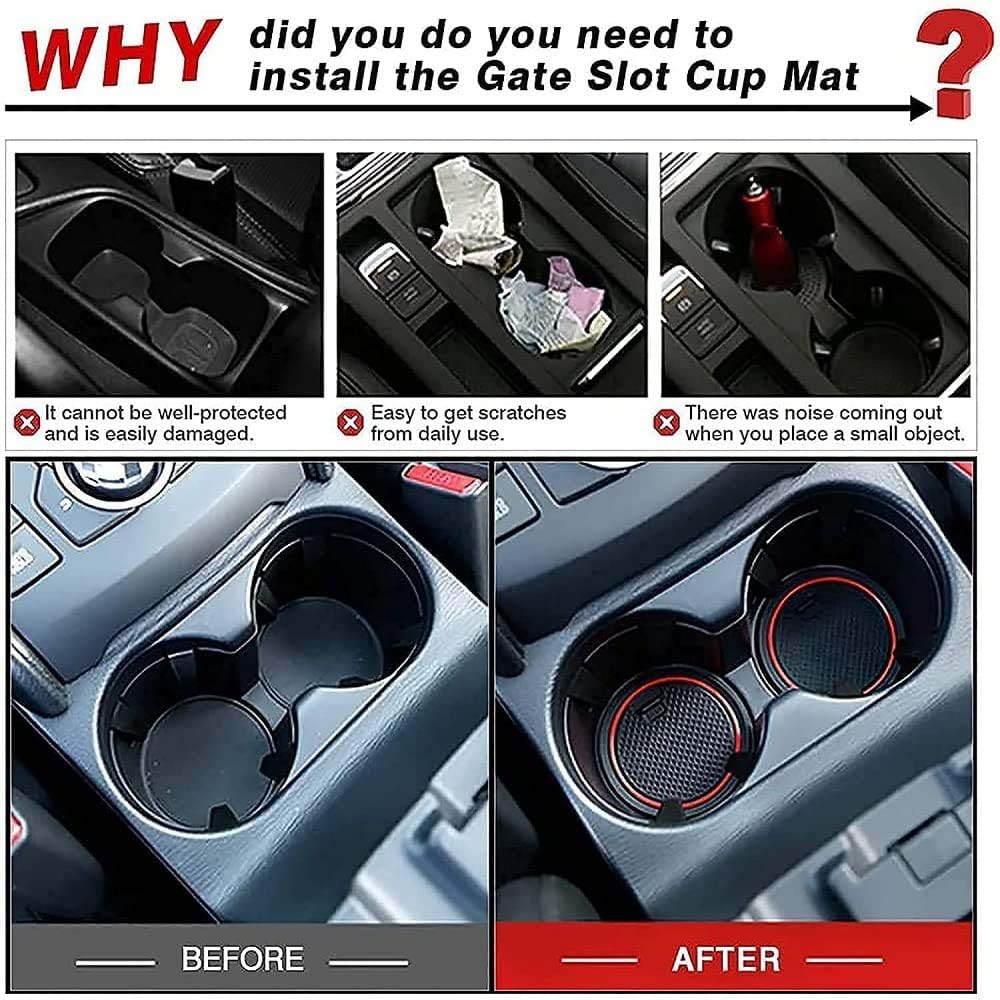 WHY did you do you need to install the Gate Slot Cup Mat ?

It cannot be well-protected and is easily damaged.

Easy to get scratches from daily use.

There was noise coming out when you place a small object.

BEFORE

AFTER