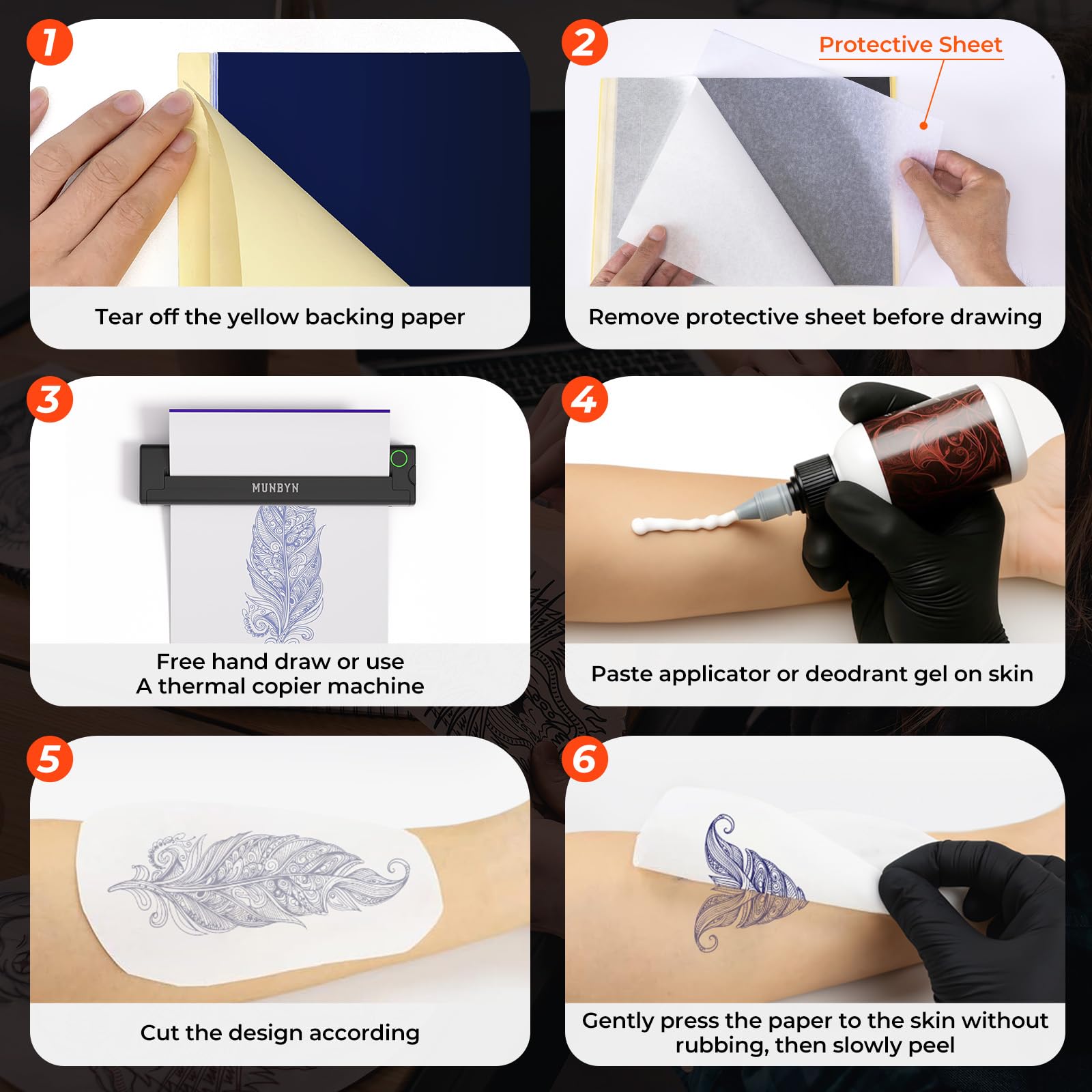 1

Tear off the yellow backing paper

2

Protective Sheet

Remove protective sheet before drawing

3

MUNBYN

Free hand draw or use
A thermal copier machine

4

Paste applicator or deodrant gel on skin

5

Cut the design according

6

Gently press the paper to the skin without rubbing, then slowly peel