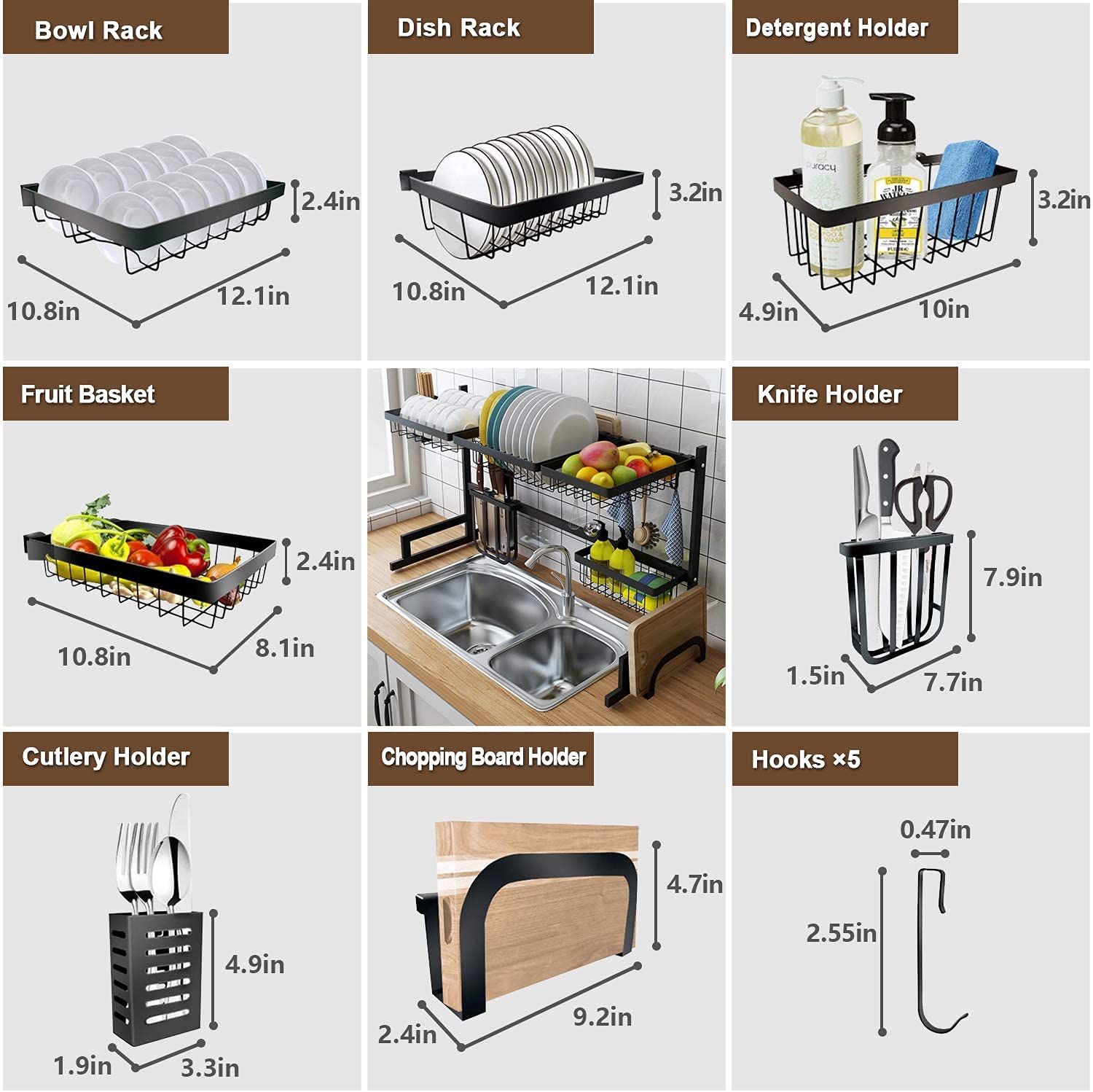 Bowl Rack

2.4in

10.8in

12.1in

Dish Rack

3.2in

10.8in

12.1in

Detergent Holder

puracy

3.2in

4.9in

10in

Fruit Basket

2.4in

10.8in

8.1in

Knife Holder

7.9in

1.5in

7.7in

Cutlery Holder

4.9in

1.9in

3.3in

Chopping Board Holder

4.7in

2.4in

9.2in

Hooks ×5

0.47in

2.55in