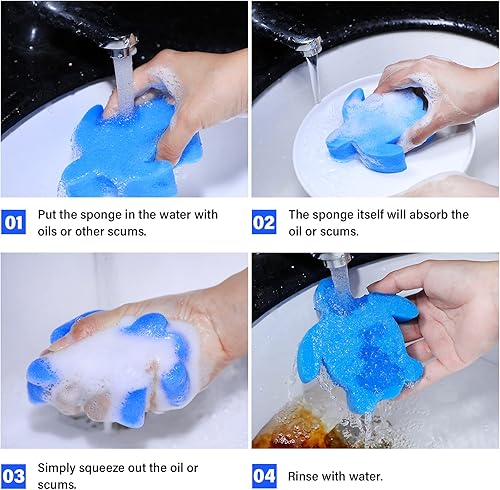 01 Put the sponge in the water with oils or other scums.

02 The sponge itself will absorb the oil or scums.

03 Simply squeeze out the oil or scums.

04 Rinse with water.