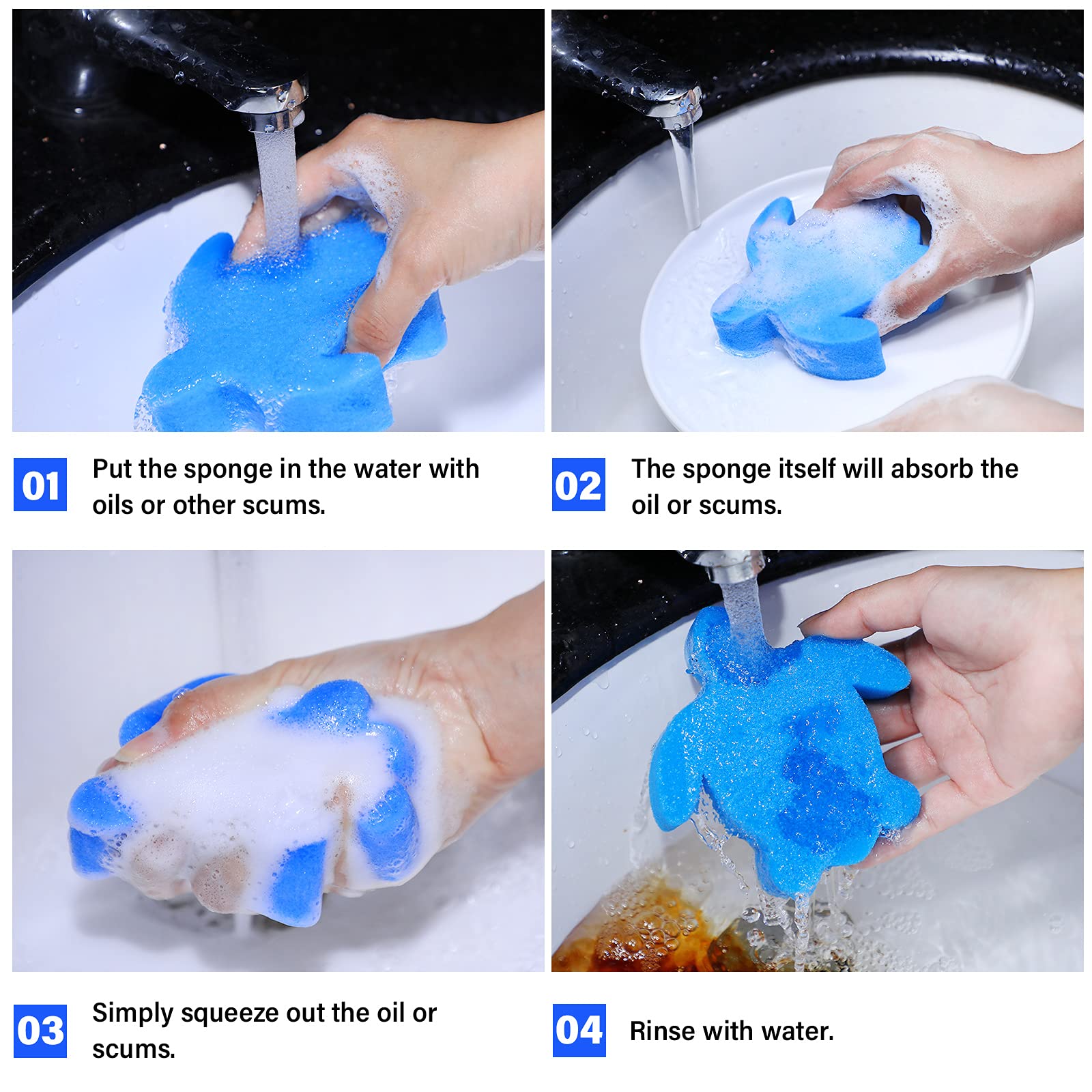 01 Put the sponge in the water with oils or other scums.

02 The sponge itself will absorb the oil or scums.

03 Simply squeeze out the oil or scums.

04 Rinse with water.