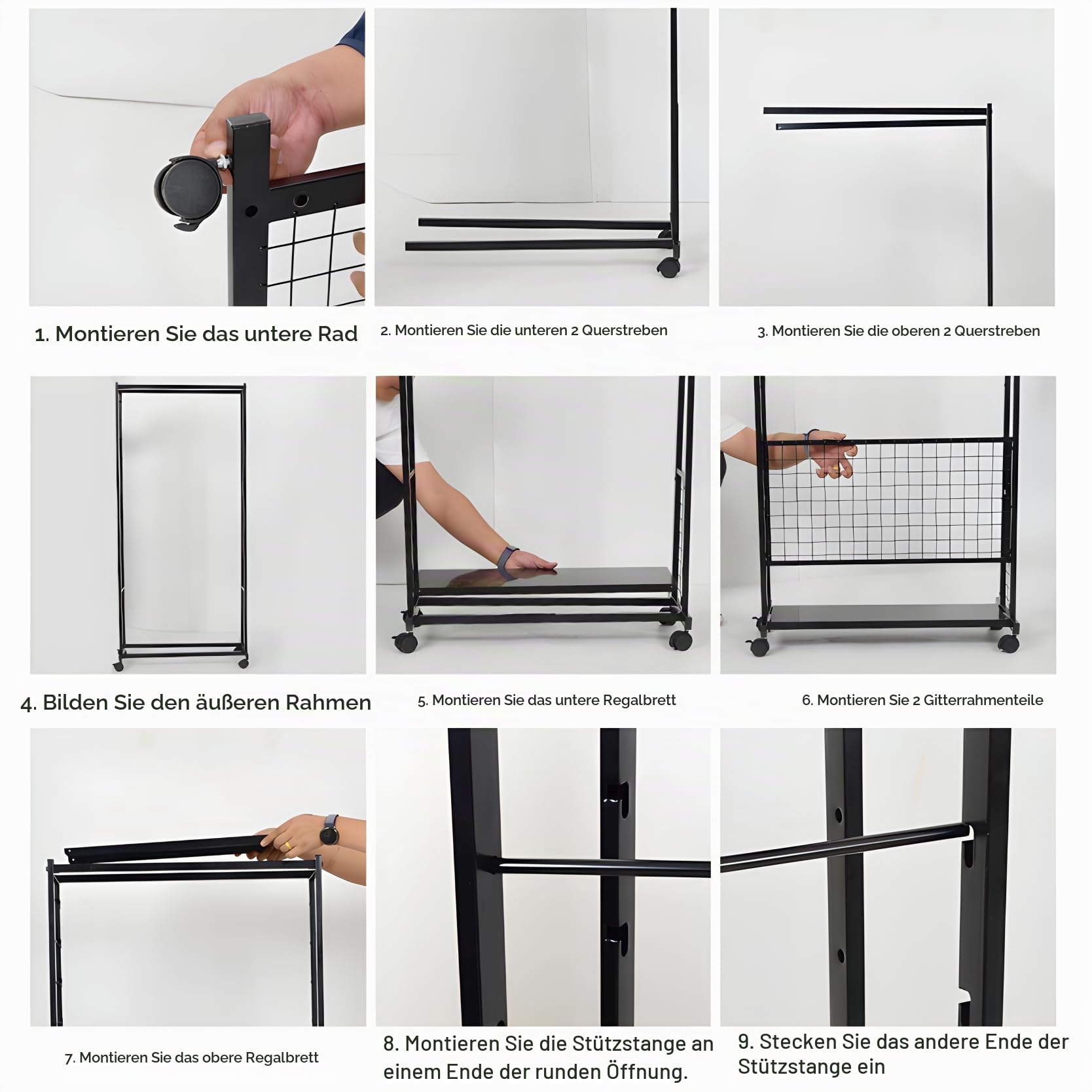 1. Montieren Sie das untere Rad

2. Montieren Sie die unteren 2 Querstreben

3. Montieren Sie die oberen 2 Querstreben

4. Bilden Sie den äußeren Rahmen

5. Montieren Sie das untere Regalbrett

6. Montieren Sie 2 Gitterrahmenteile

7. Montieren Sie das obere Regalbrett

8. Montieren Sie die Stützstange an einem Ende der runden Öffnung.

9. Stecken Sie das andere Ende der Stützstange ein