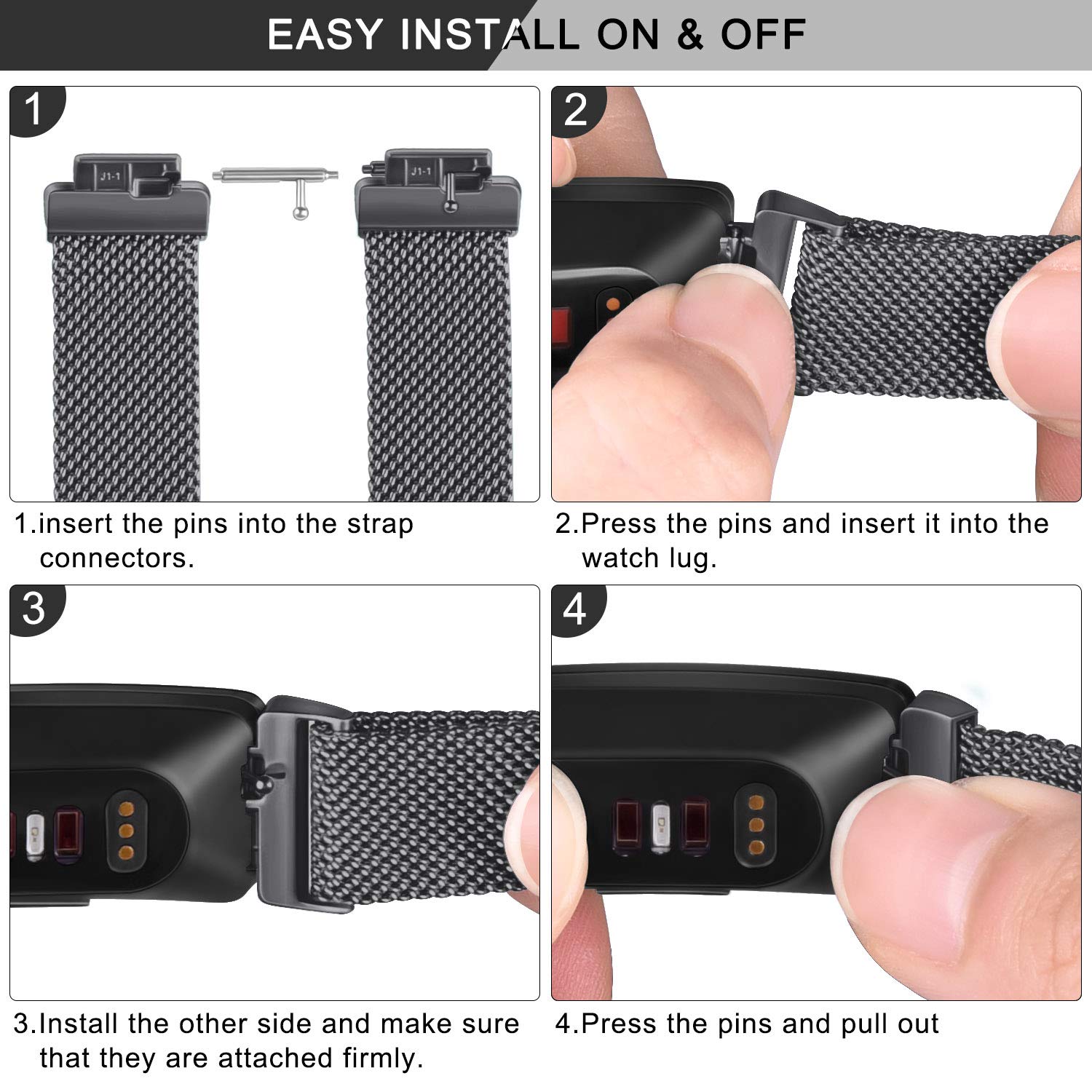 EASY INSTALL ON & OFF

1

J1-1

J1-1

1.insert the pins into the strap connectors.

2

2.Press the pins and insert it into the watch lug.

3

3.Install the other side and make sure that they are attached firmly.

4

4.Press the pins and pull out