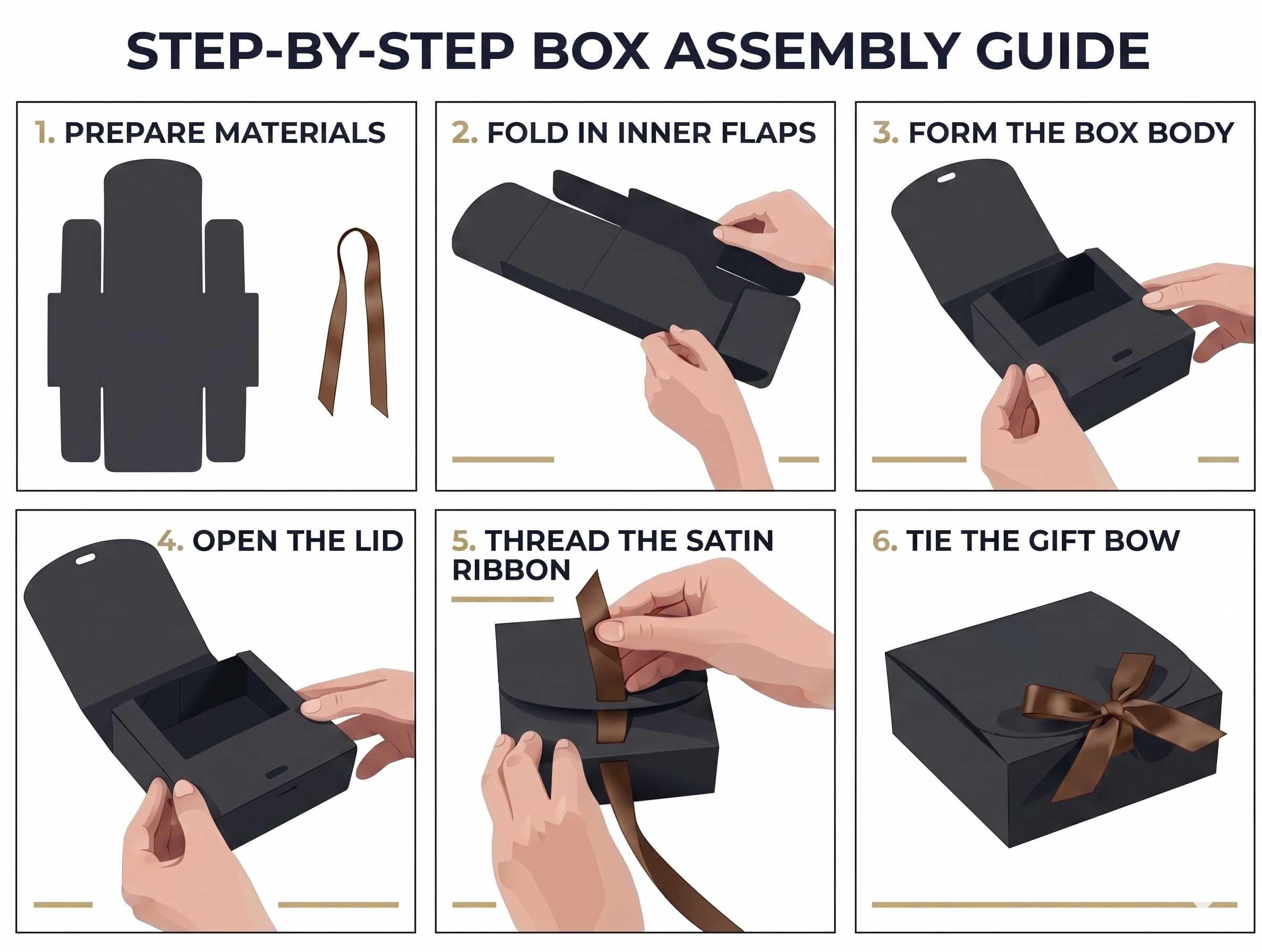 STEP-BY-STEP BOX ASSEMBLY GUIDE

1. PREPARE MATERIALS

2. FOLD IN INNER FLAPS

3. FORM THE BOX BODY

4. OPEN THE LID

5. THREAD THE SATIN RIBBON

6. TIE THE GIFT BOW