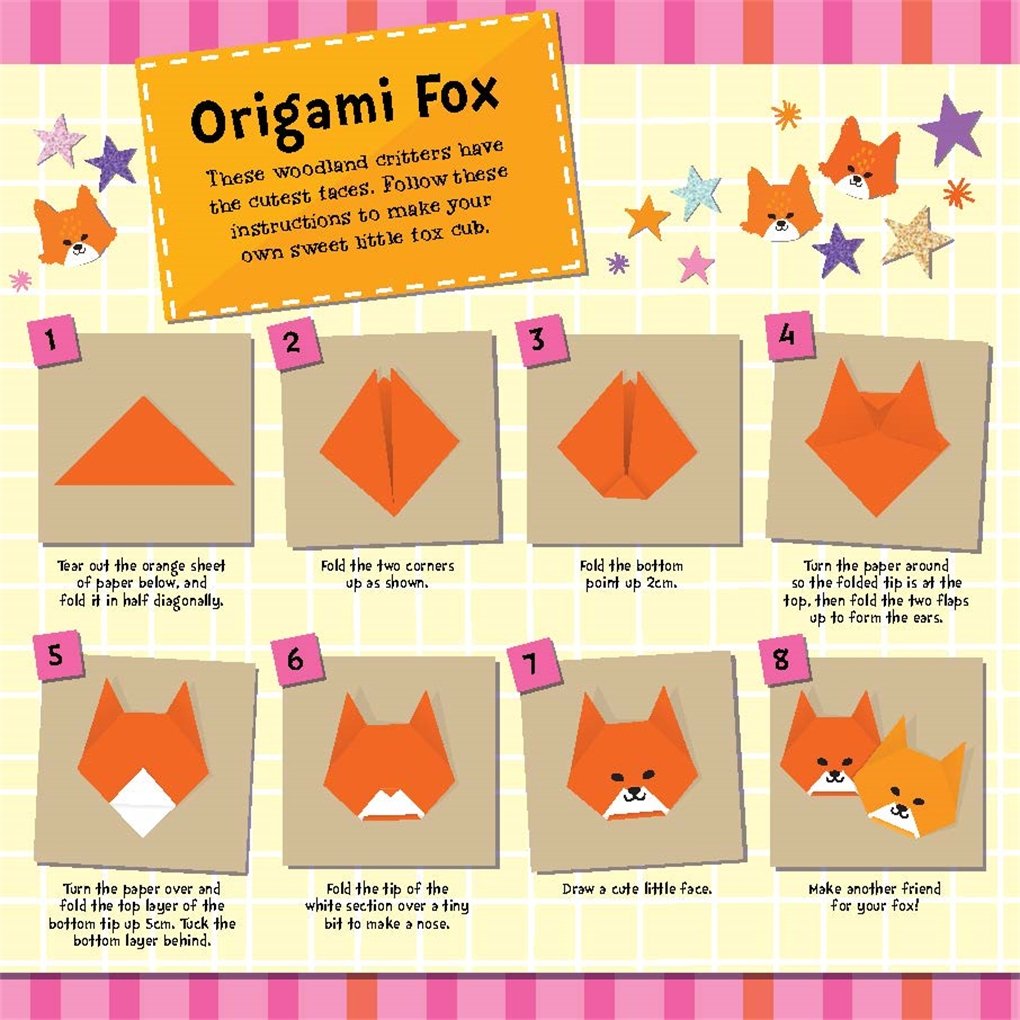 Origami Fox

These woodland critters have the cutest faces. Follow these instructions to make your own sweet little fox cub.

1

Tear out the orange sheet of paper below, and fold it in half diagonally.

2

Fold the two corners up as shown.

3

Fold the bottom point up 2cm.

4

Turn the paper around so the folded tip is at the top, then fold the two flaps up to form the ears.

5

Turn the paper over and fold the top layer of the bottom tip up 5cm. Tuck the bottom layer behind.

6

Fold the tip of the white section over a tiny bit to make a nose.

7

Draw a cute little face.

8

Make another friend for your fox!