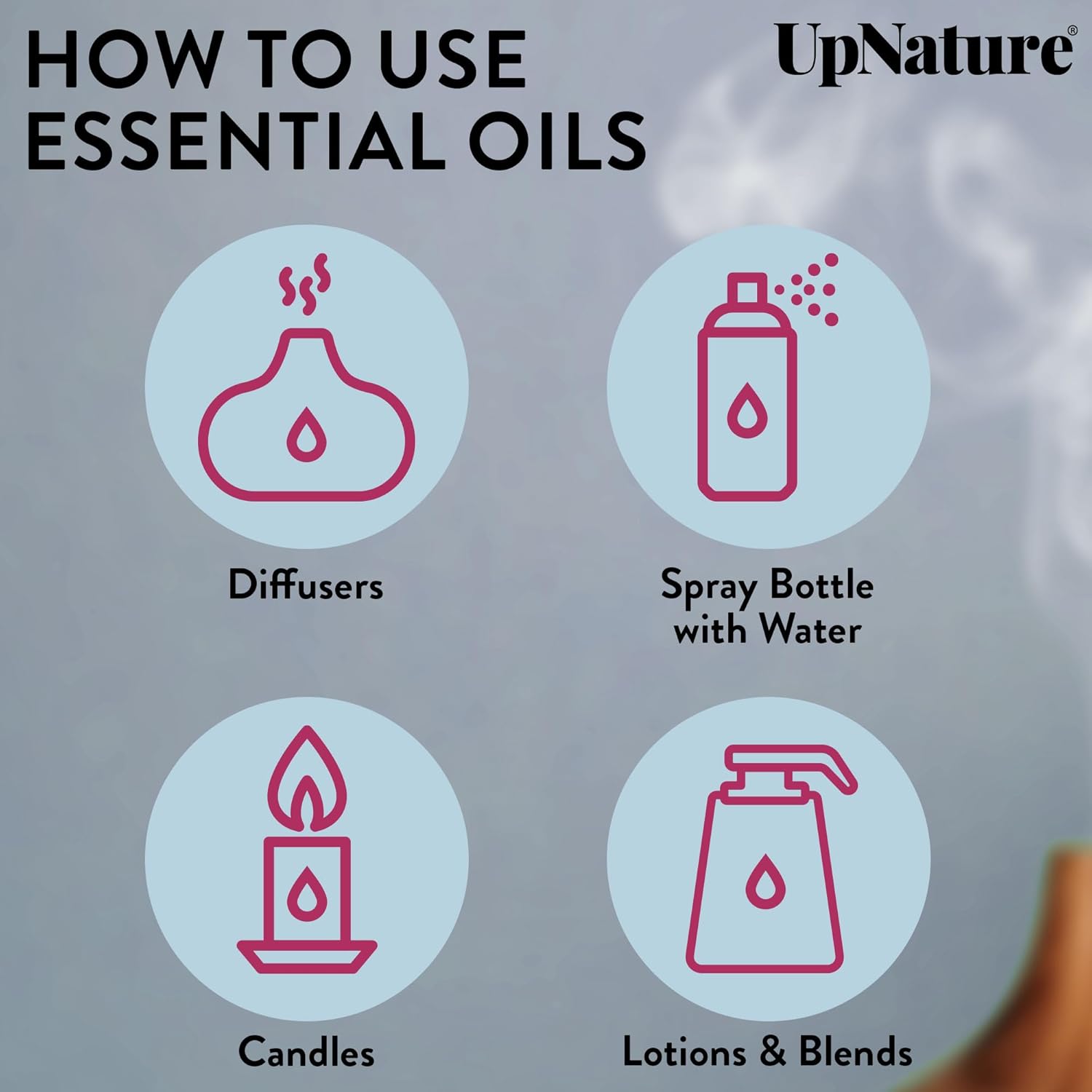 HOW TO USE ESSENTIAL OILS

UpNature®

Diffusers

Spray Bottle with Water

Candles

Lotions & Blends