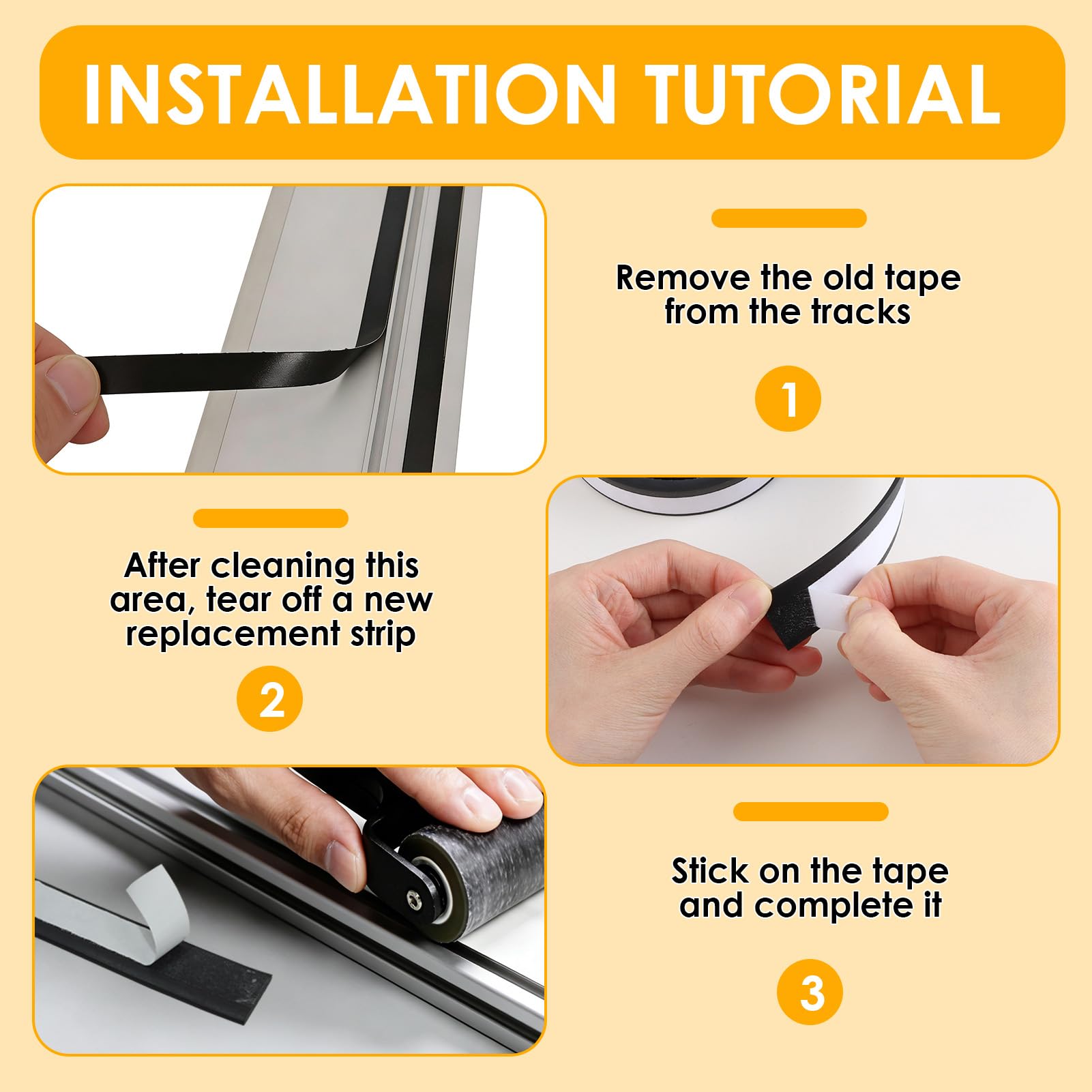 INSTALLATION TUTORIAL

Remove the old tape from the tracks

1

After cleaning this area, tear off a new replacement strip

2

Stick on the tape and complete it

3