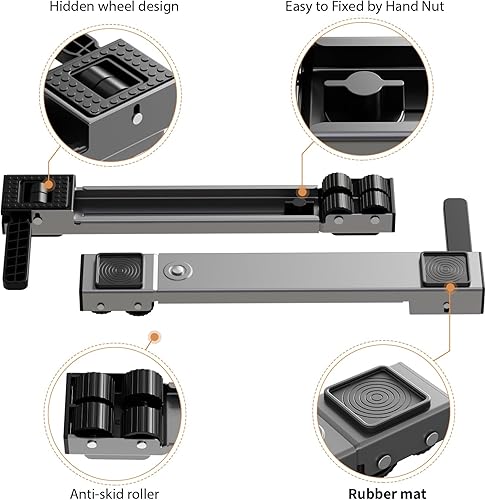 Hidden wheel design

Easy to Fixed by Hand Nut

Anti-skid roller

Rubber mat