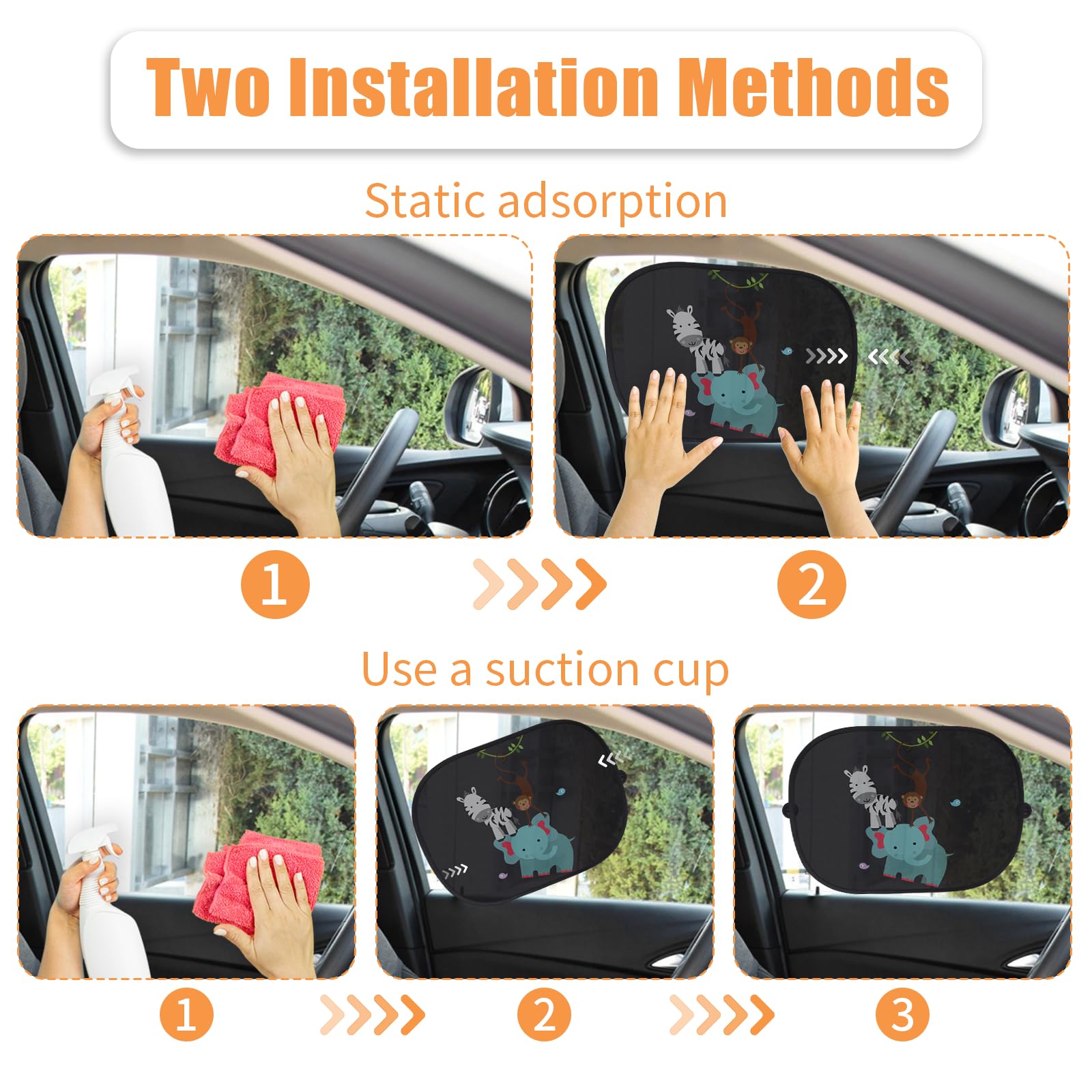 Two Installation Methods

Static adsorption

1

2

Use a suction cup

1

2

3