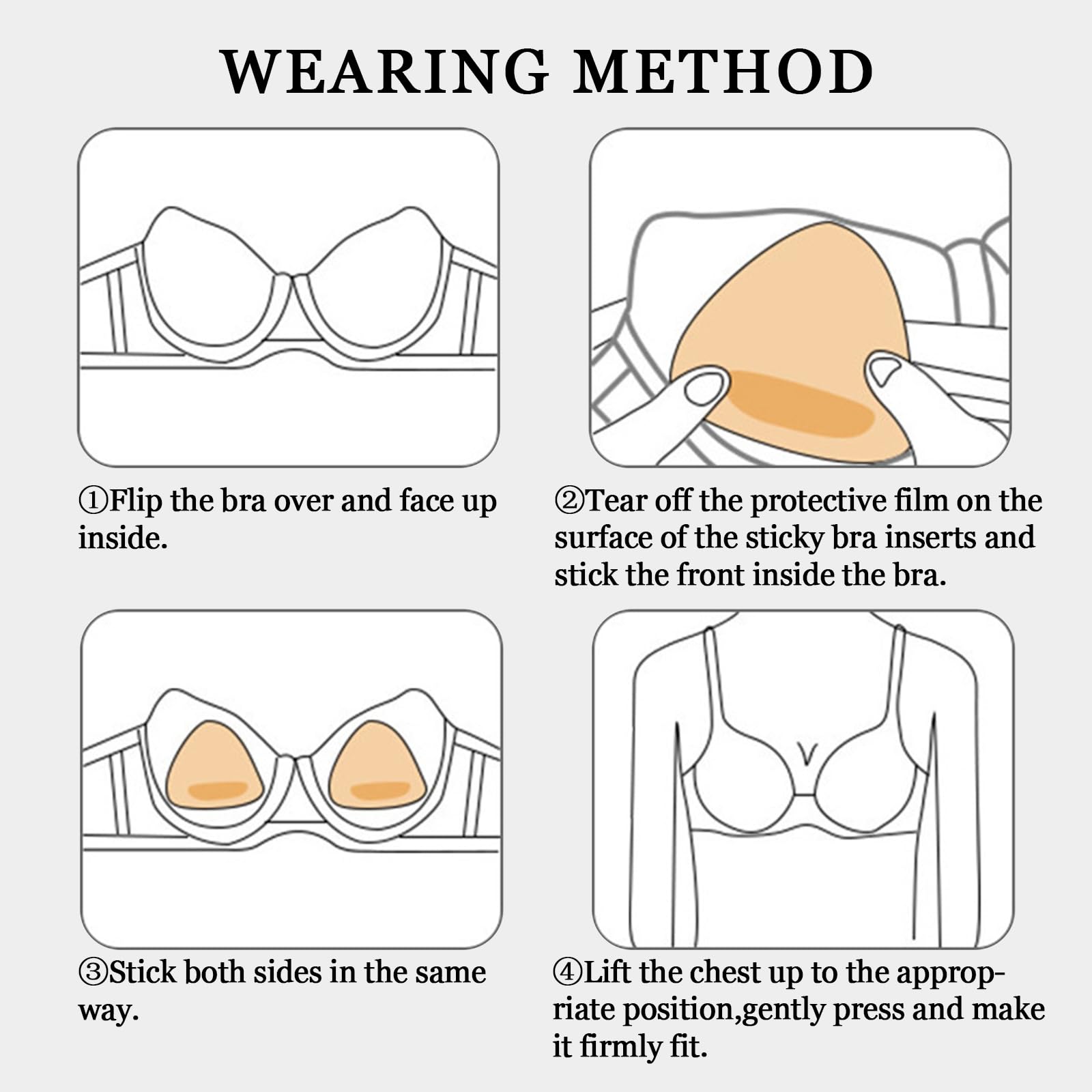 WEARING METHOD

①Flip the bra over and face up inside.

②Tear off the protective film on the surface of the sticky bra inserts and stick the front inside the bra.

③Stick both sides in the same way.

④Lift the chest up to the appropriate position,gently press and make it firmly fit.