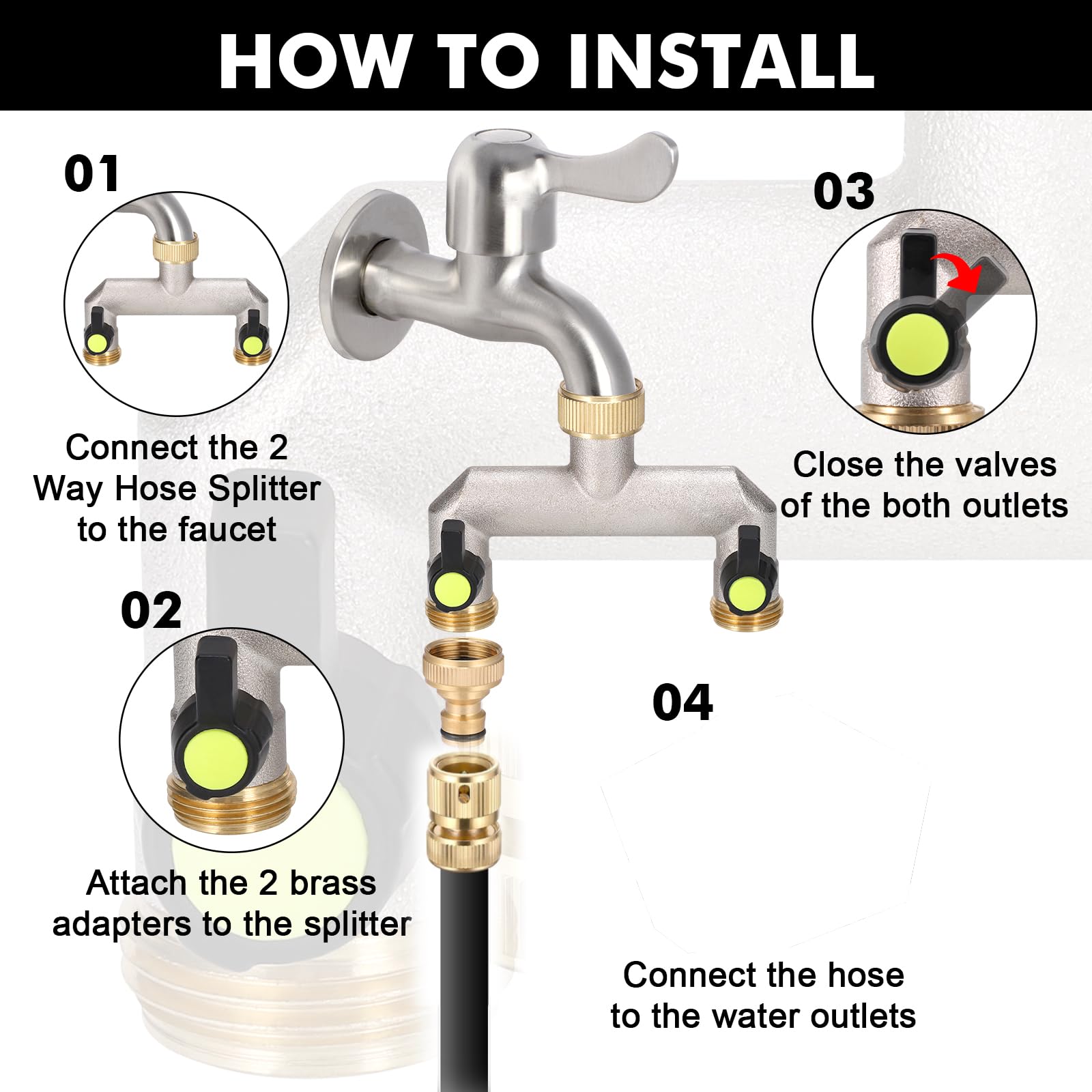 HOW TO INSTALL

01

Connect the 2 Way Hose Splitter to the faucet

02

Attach the 2 brass adapters to the splitter

03

Close the valves of the both outlets

04

Connect the hose to the water outlets