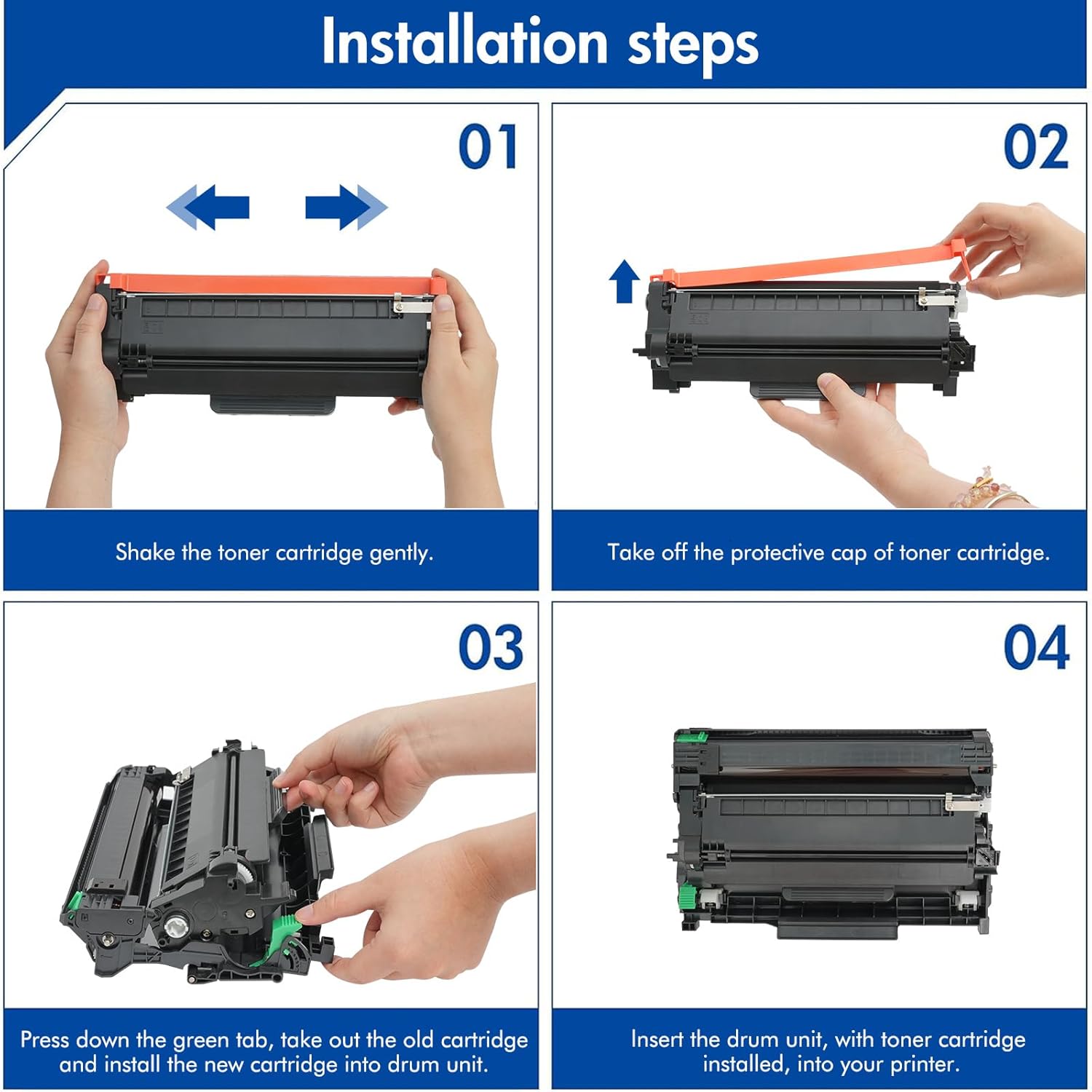 Installation steps

01

Shake the toner cartridge gently.

02

Take off the protective cap of toner cartridge.

03

Press down the green tab, take out the old cartridge and install the new cartridge into drum unit.

04

Insert the drum unit, with toner cartridge installed, into your printer.