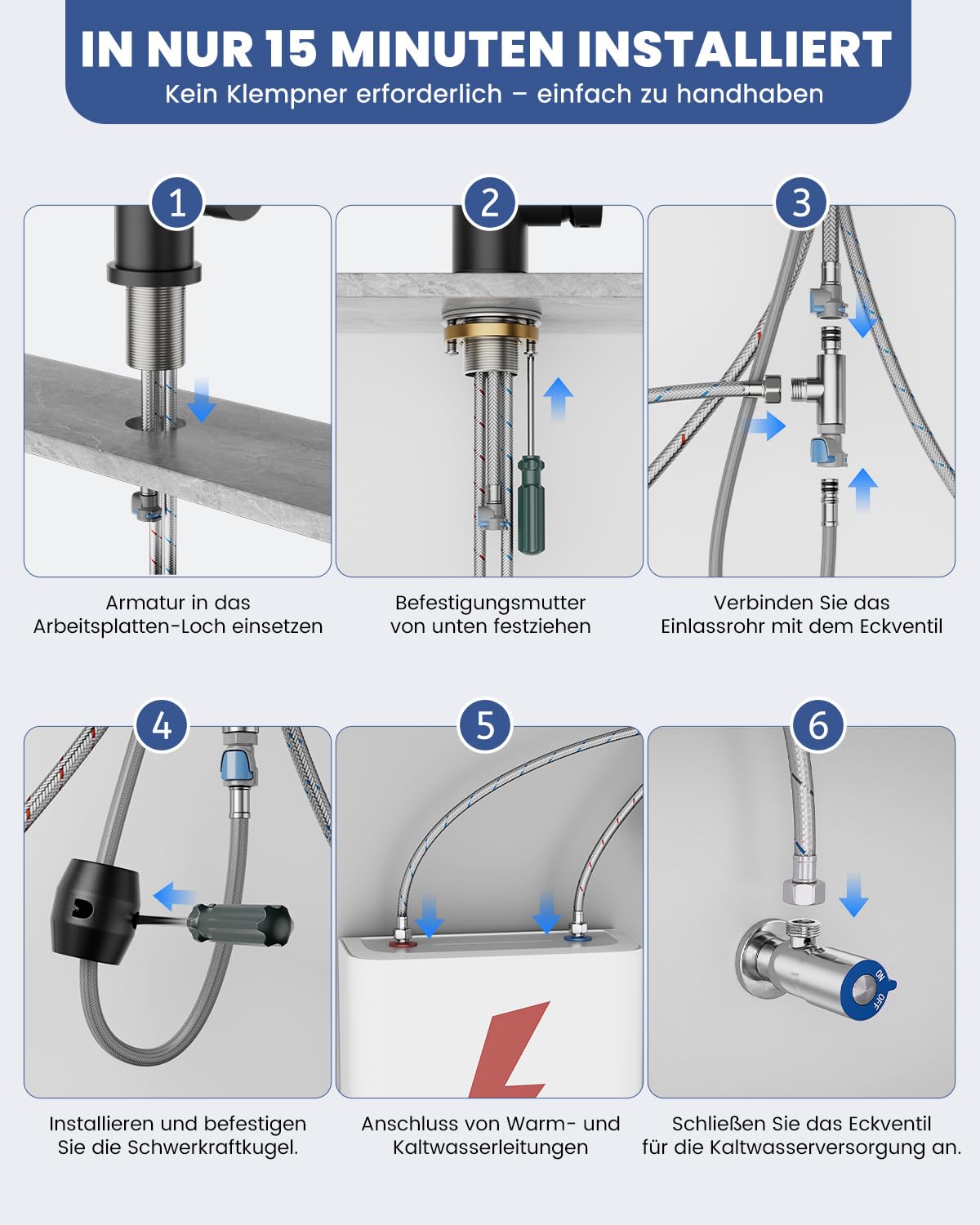 IN NUR 15 MINUTEN INSTALLIERT
Kein Klempner erforderlich – einfach zu handhaben

1

Armatur in das Arbeitsplatten-Loch einsetzen

2

Befestigungsmutter von unten festziehen

3

Verbinden Sie das Einlassrohr mit dem Eckventil

4

Installieren und befestigen Sie die Schwerkraftkugel.

5

Anschluss von Warm- und Kaltwasserleitungen

6

ON
OFF

Schließen Sie das Eckventil für die Kaltwasserversorgung an.