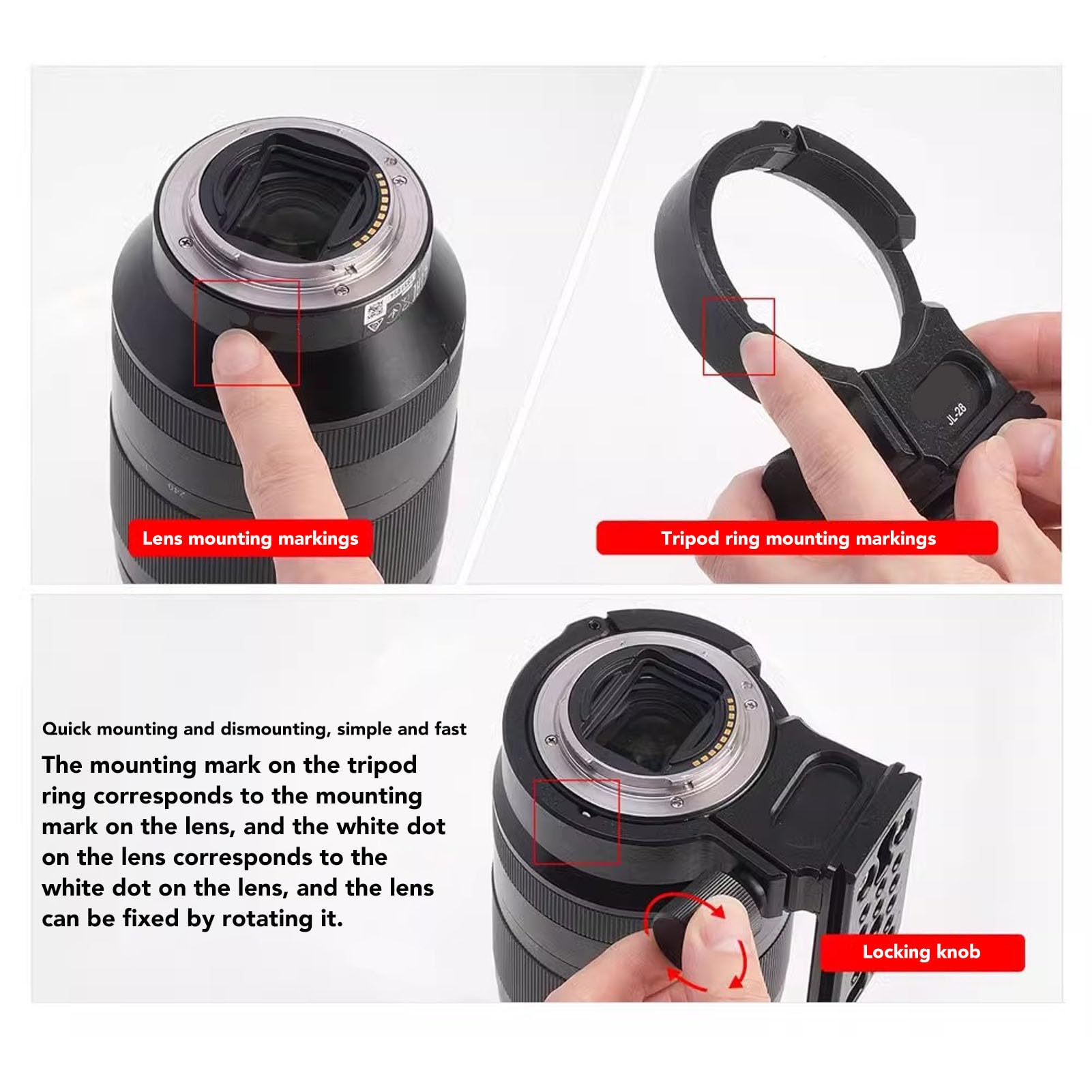 Lens mounting markings

JL-28

Tripod ring mounting markings

Quick mounting and dismounting, simple and fast

The mounting mark on the tripod ring corresponds to the mounting mark on the lens, and the white dot on the lens corresponds to the white dot on the lens, and the lens can be fixed by rotating it.

Locking knob