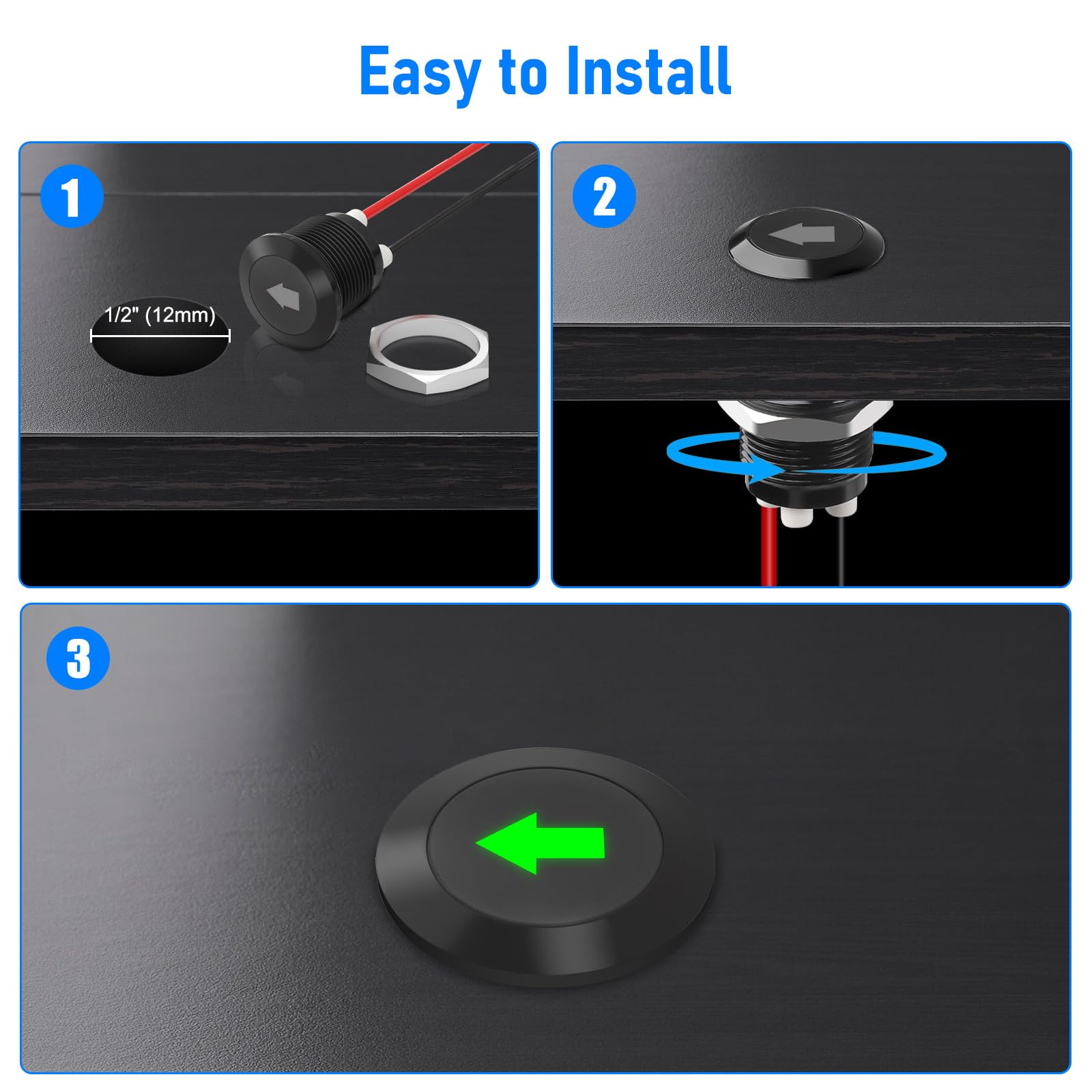 Easy to Install

1

1/2" (12mm)

2

3