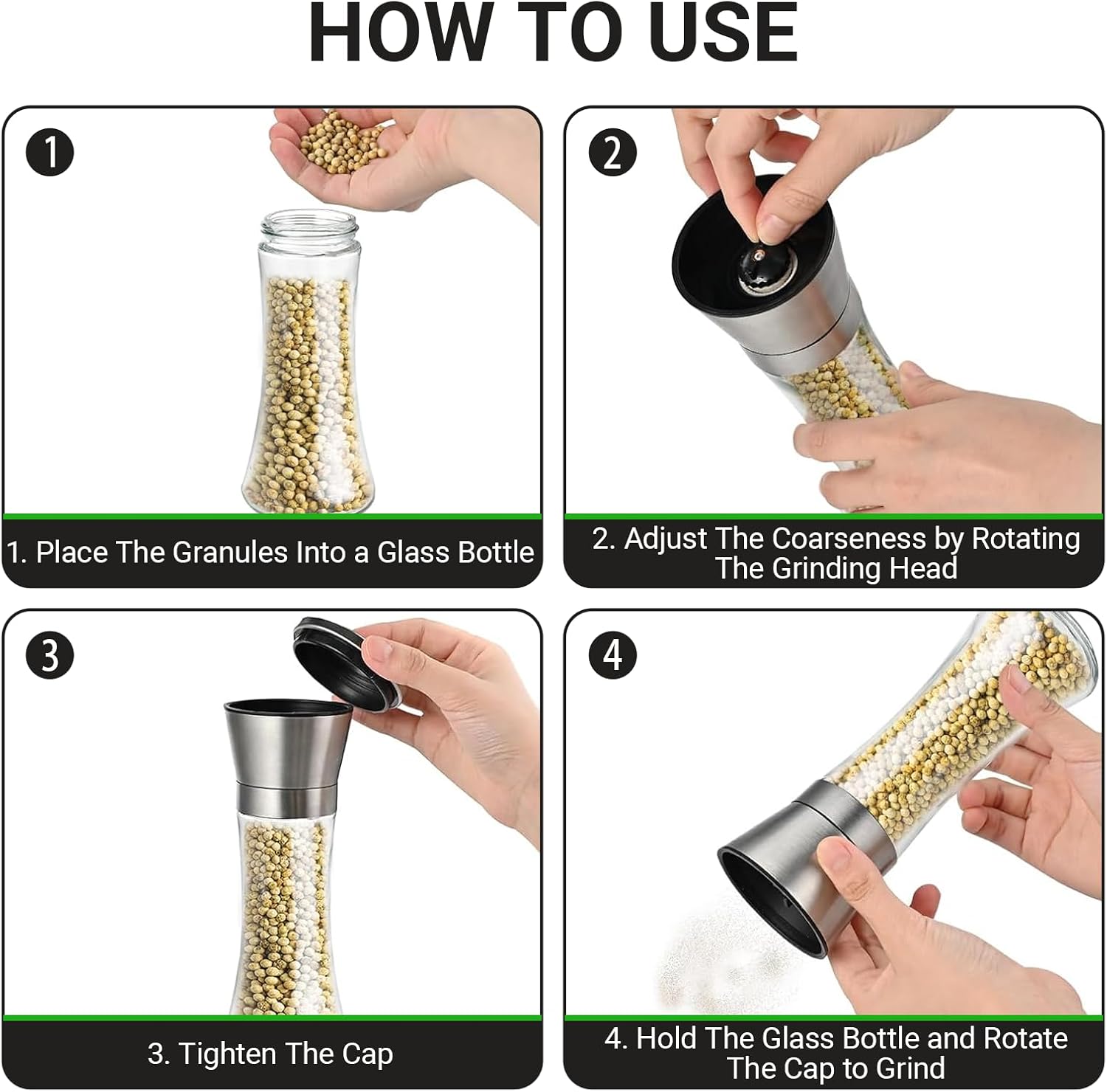 HOW TO USE

1

1. Place The Granules Into a Glass Bottle

2

2. Adjust The Coarseness by Rotating The Grinding Head

3

3. Tighten The Cap

4

4. Hold The Glass Bottle and Rotate The Cap to Grind