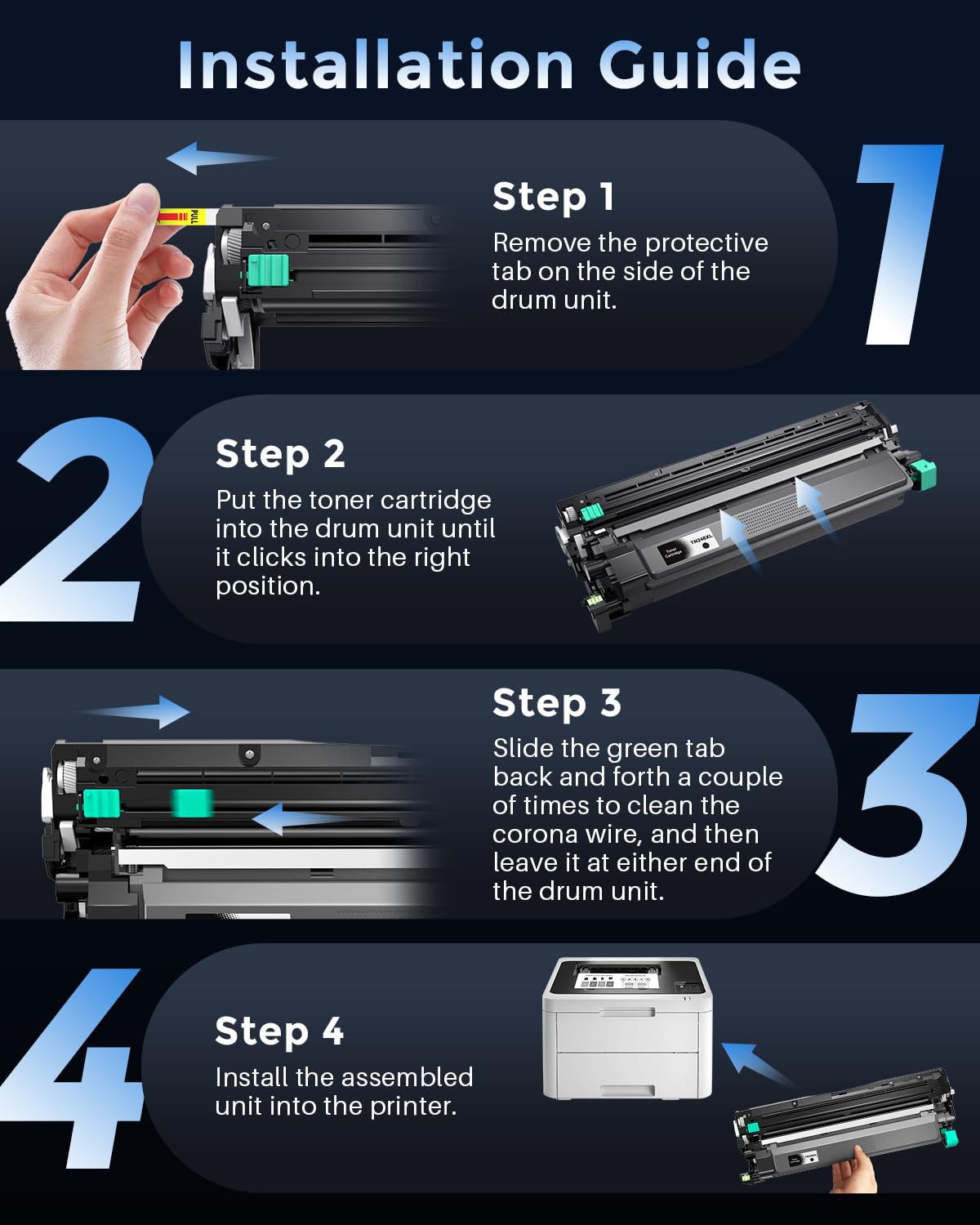 Installation Guide

PULL

Step 1
Remove the protective tab on the side of the drum unit.

1

2

Step 2
Put the toner cartridge into the drum unit until it clicks into the right position.

Toner Cartridge
TN248XL

Step 3
Slide the green tab back and forth a couple of times to clean the corona wire, and then leave it at either end of the drum unit.

3

4

Step 4
Install the assembled unit into the printer.