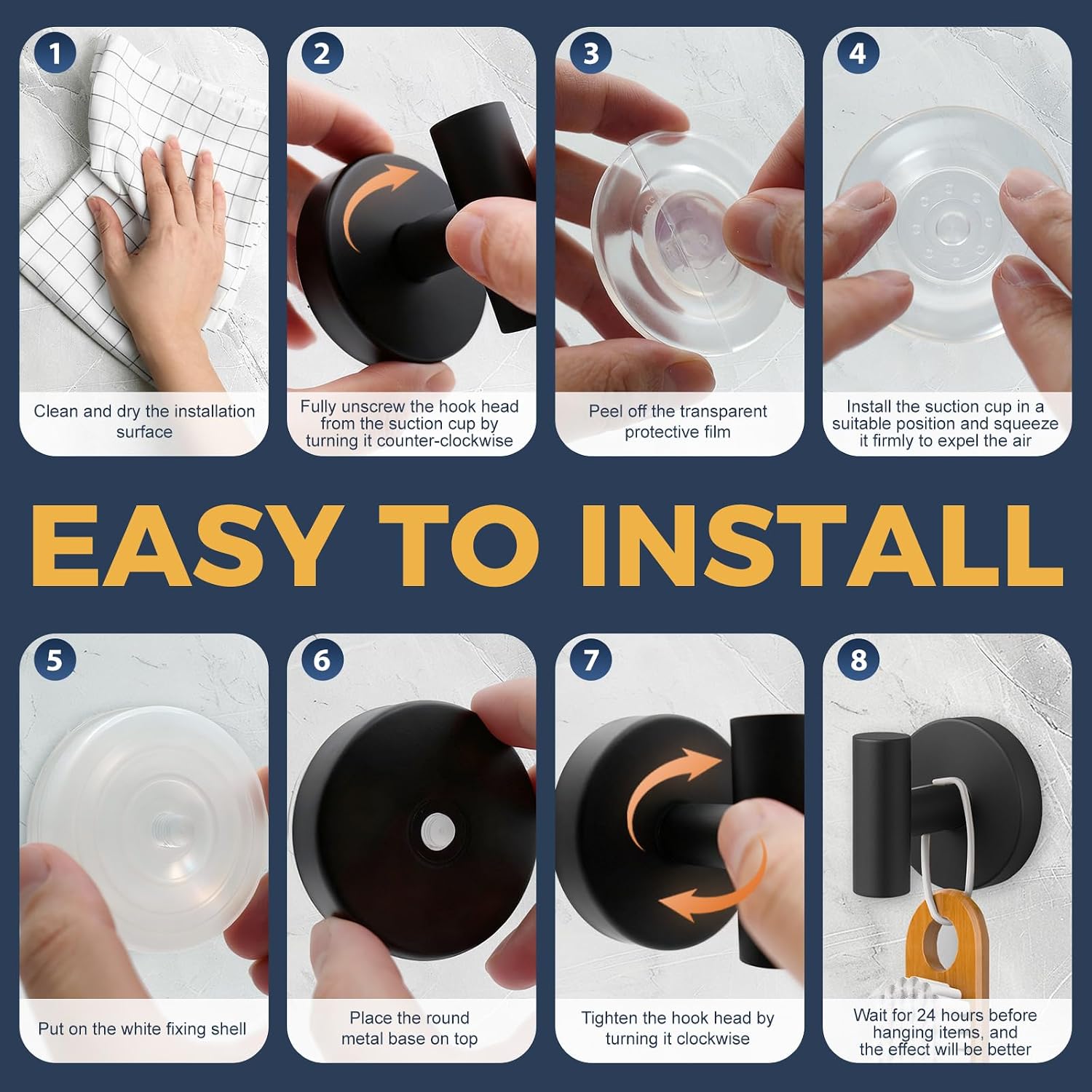 1
Clean and dry the installation surface

2
Fully unscrew the hook head from the suction cup by turning it counter-clockwise

3
Peel off the transparent protective film

4
Install the suction cup in a suitable position and squeeze it firmly to expel the air

EASY TO INSTALL

5
Put on the white fixing shell

6
Place the round metal base on top

7
Tighten the hook head by turning it clockwise

8
Wait for 24 hours before hanging items, and the effect will be better