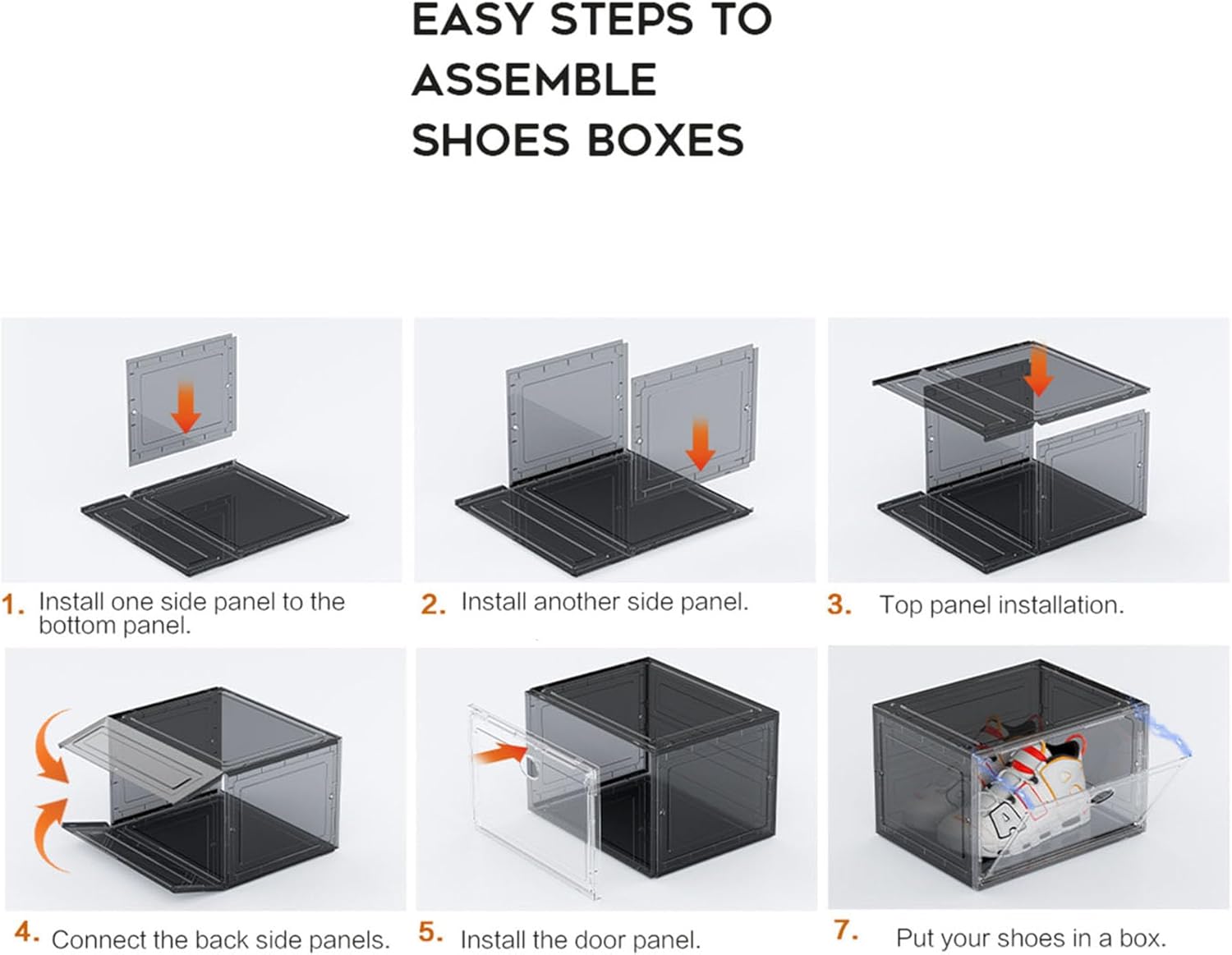 EASY STEPS TO ASSEMBLE SHOES BOXES

1. Install one side panel to the bottom panel.

2. Install another side panel.

3. Top panel installation.

4. Connect the back side panels.

5. Install the door panel.

7. Put your shoes in a box.