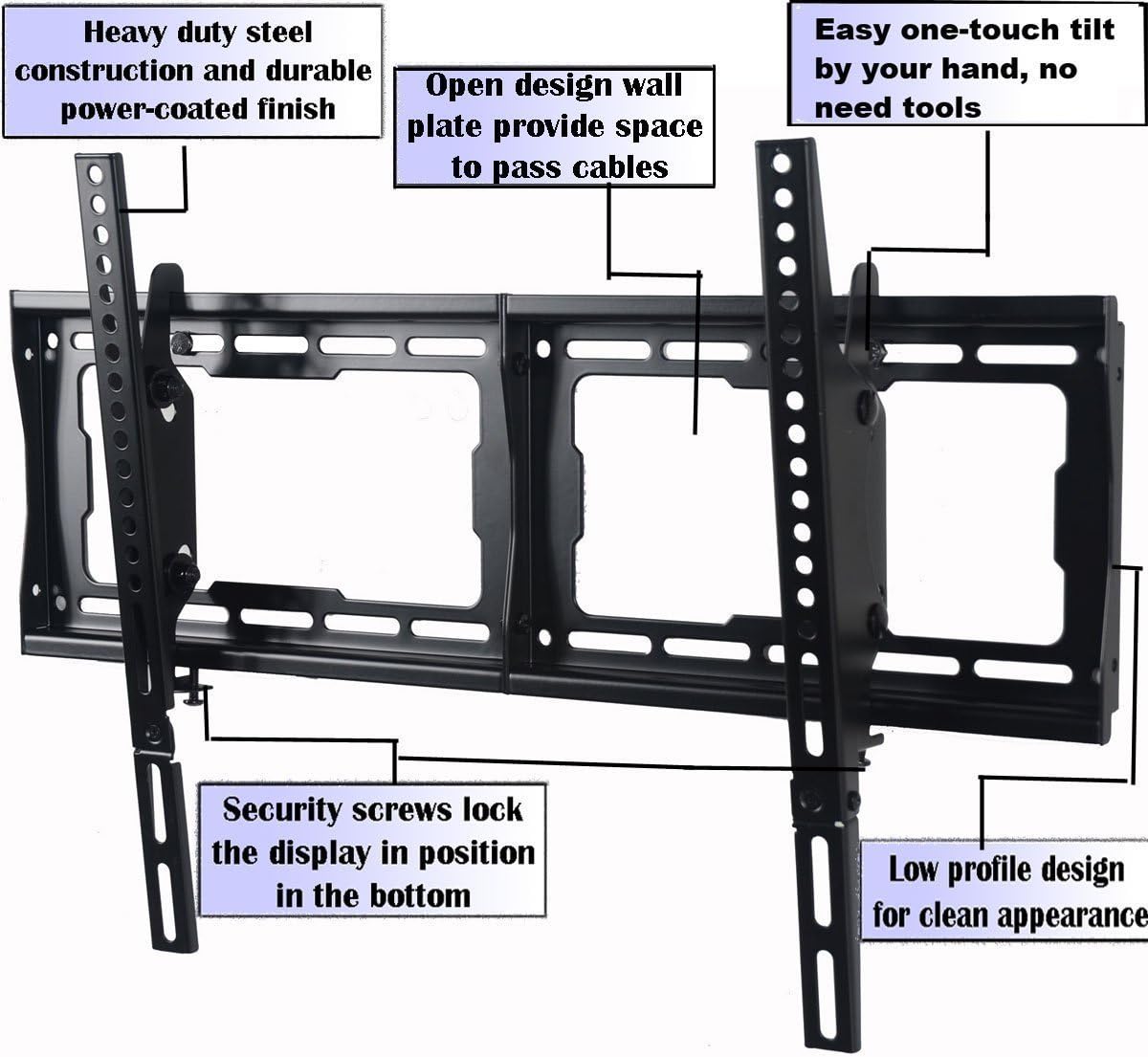 Heavy duty steel construction and durable power-coated finish

Open design wall plate provide space to pass cables

Easy one-touch tilt by your hand, no need tools

Security screws lock the display in position in the bottom

Low profile design for clean appearance