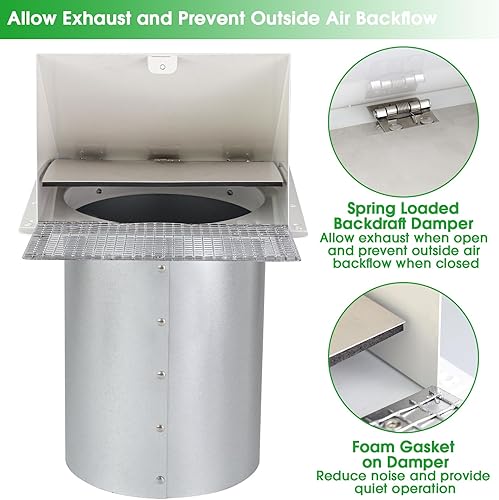 Allow Exhaust and Prevent Outside Air Backflow

Spring Loaded Backdraft Damper
Allow exhaust when open and prevent outside air backflow when closed

Foam Gasket on Damper
Reduce noise and provide quiet operation