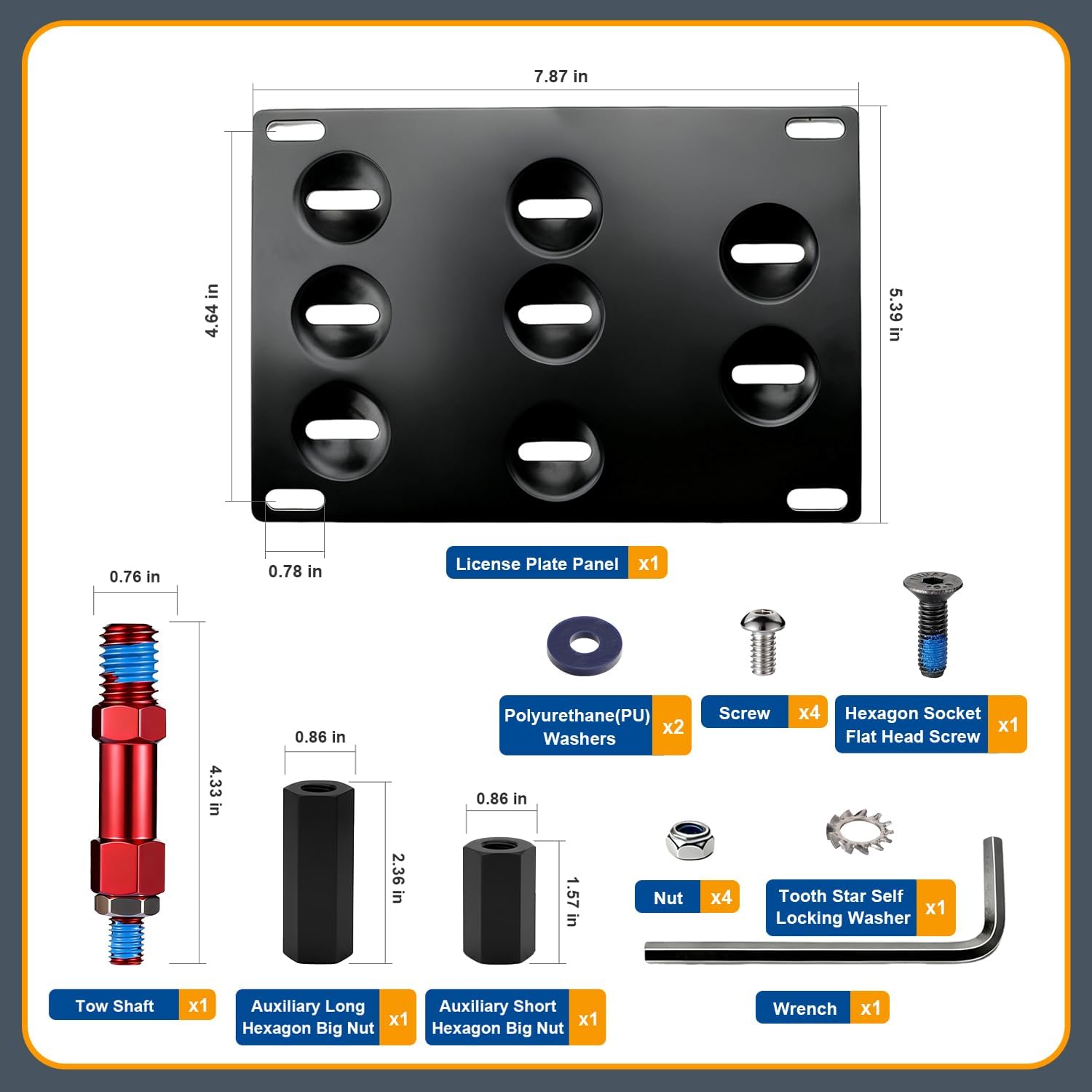 7.87 in

4.64 in

5.39 in

0.78 in

License Plate Panel x1

0.76 in

4.33 in

Polyurethane(PU) Washers x2

Screw x4

Hexagon Socket Flat Head Screw x1

0.86 in

2.36 in

0.86 in

1.57 in

Nut x4

Tooth Star Self Locking Washer x1

Tow Shaft x1

Auxiliary Long Hexagon Big Nut x1

Auxiliary Short Hexagon Big Nut x1

Wrench x1