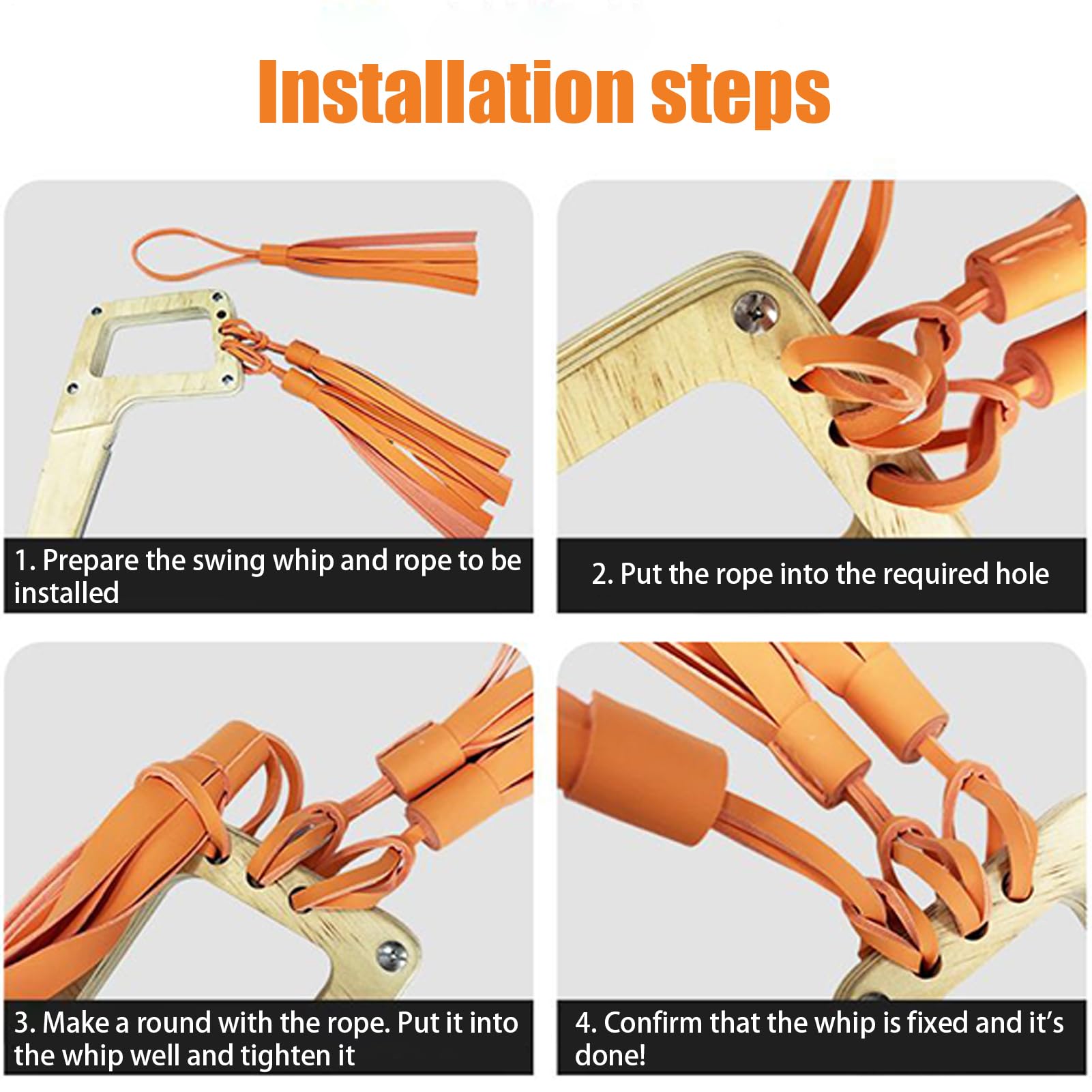 Installation steps

1. Prepare the swing whip and rope to be installed

2. Put the rope into the required hole

3. Make a round with the rope. Put it into the whip well and tighten it

4. Confirm that the whip is fixed and it's done!