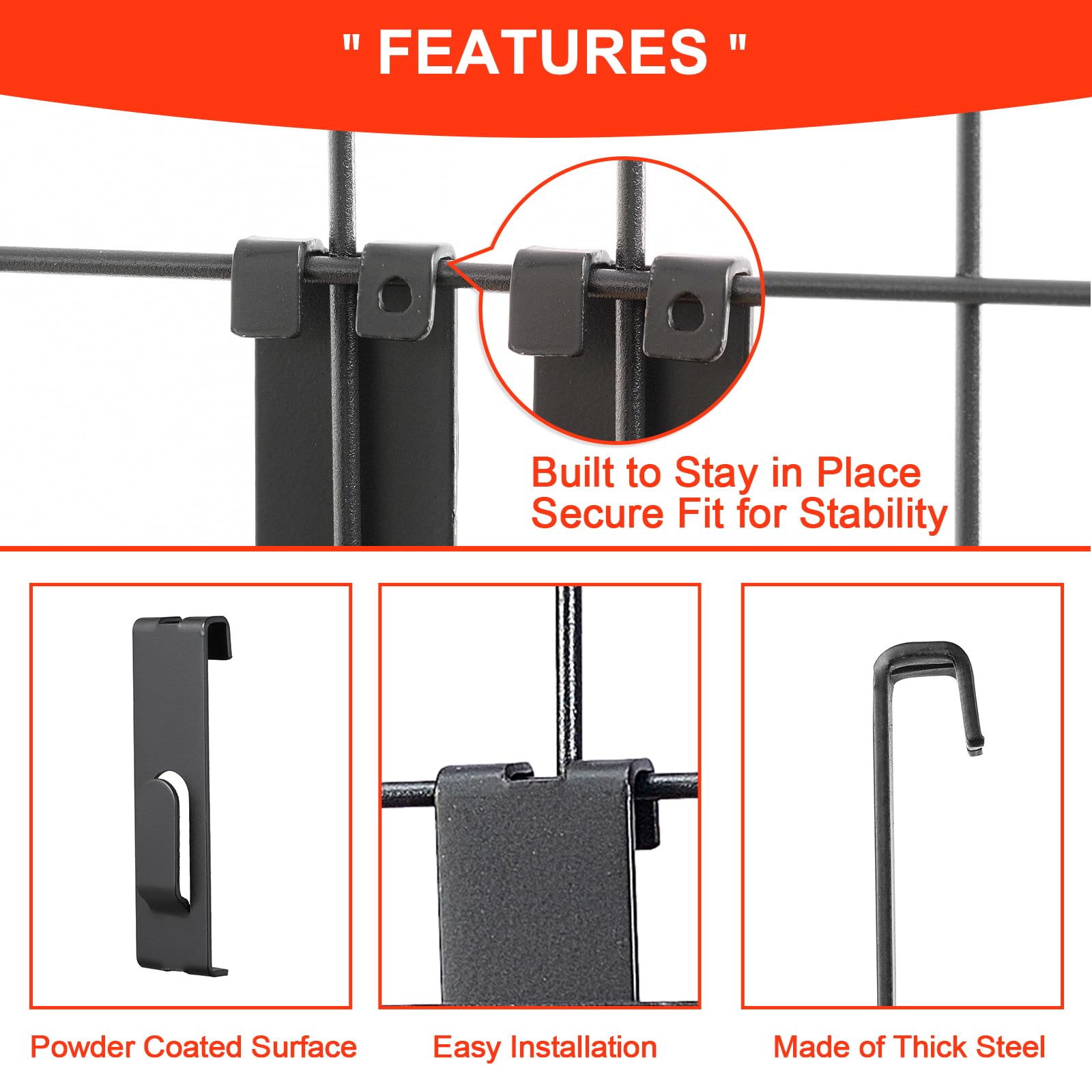 " FEATURES "

Built to Stay in Place
Secure Fit for Stability

Powder Coated Surface

Easy Installation

Made of Thick Steel