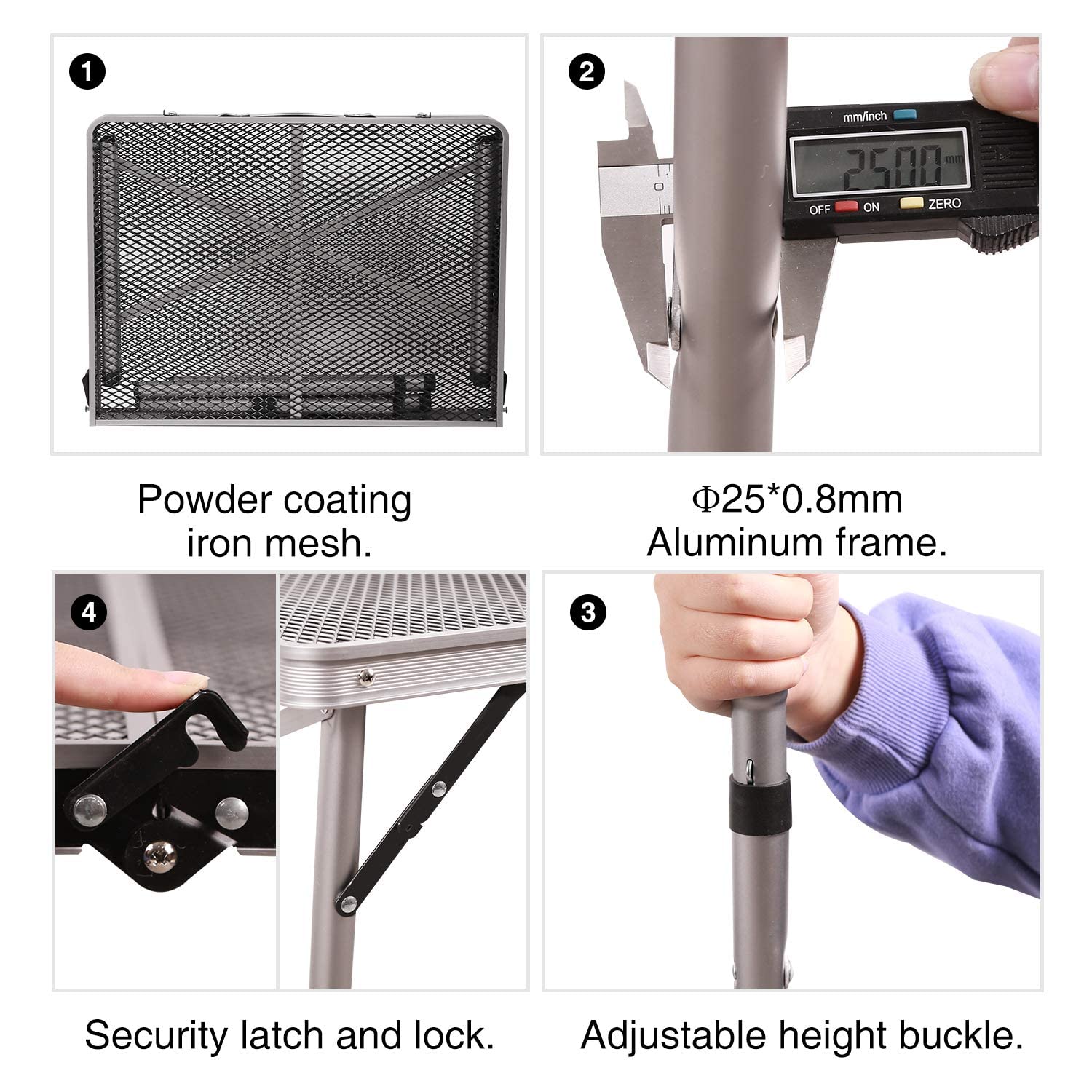 1

Powder coating iron mesh.

2

mm/inch

25.00 mm

OFF ON ZERO

Φ25*0.8mm Aluminum frame.

4

Security latch and lock.

3

Adjustable height buckle.