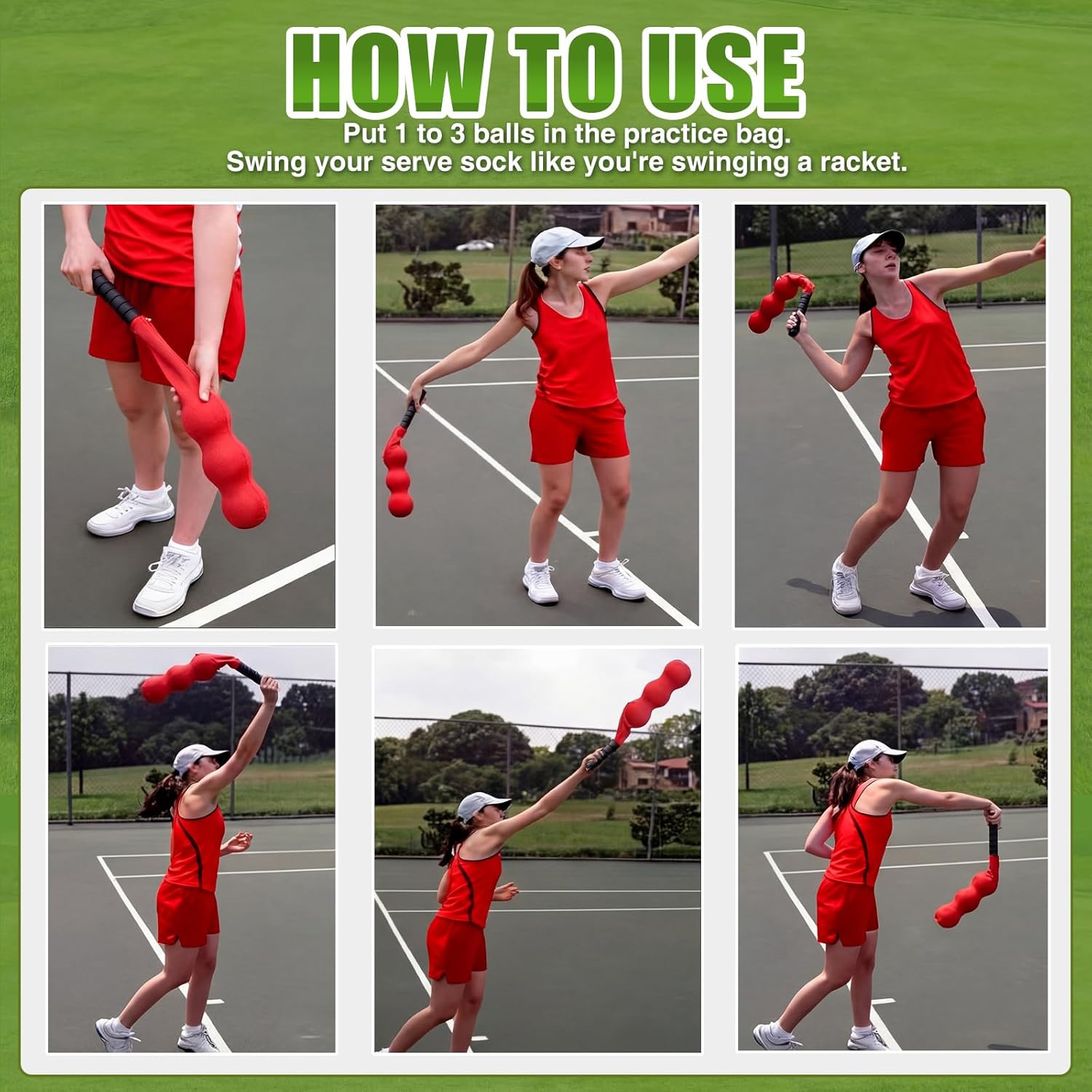 HOW TO USE

Put 1 to 3 balls in the practice bag.
Swing your serve sock like you're swinging a racket.