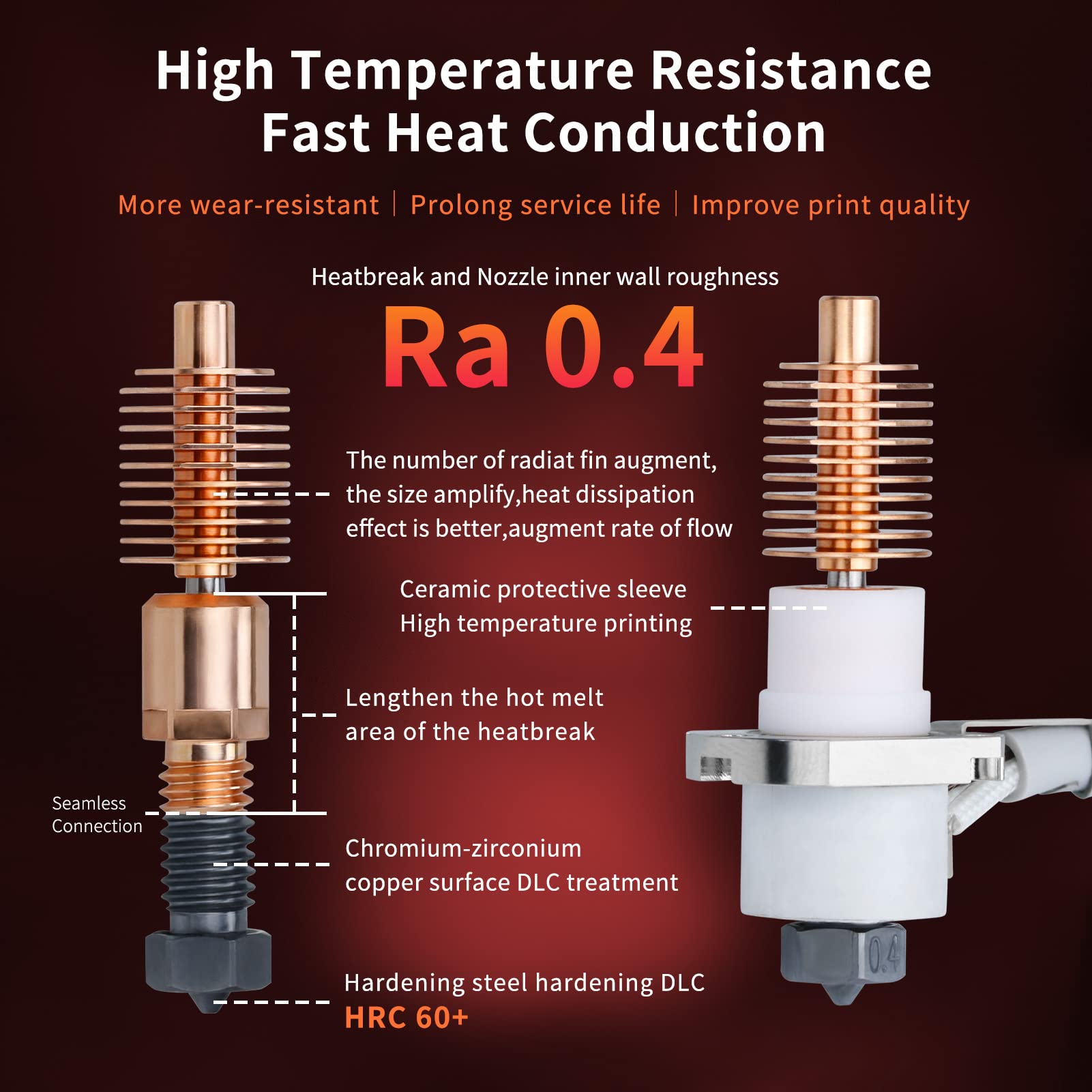 High Temperature Resistance
Fast Heat Conduction

More wear-resistant | Prolong service life | Improve print quality

Heatbreak and Nozzle inner wall roughness
Ra 0.4

The number of radiat fin augment, the size amplify,heat dissipation effect is better,augment rate of flow

Ceramic protective sleeve
High temperature printing

Lengthen the hot melt area of the heatbreak

Seamless Connection

Chromium-zirconium copper surface DLC treatment

Hardening steel hardening DLC
HRC 60+

0.4