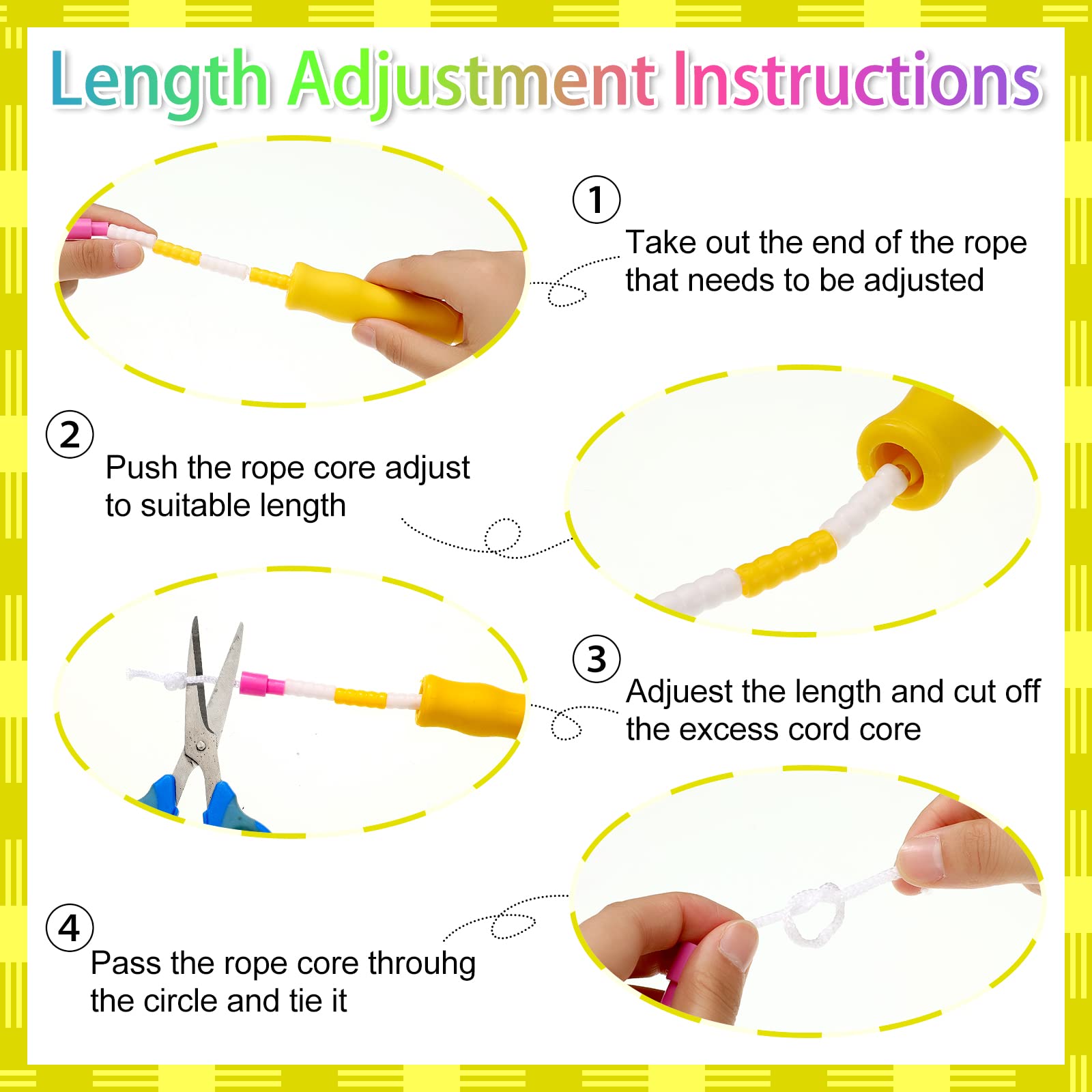 Length Adjustment Instructions

①
Take out the end of the rope that needs to be adjusted

②
Push the rope core adjust to suitable length

③
Adjuest the length and cut off the excess cord core

④
Pass the rope core throuhg the circle and tie it