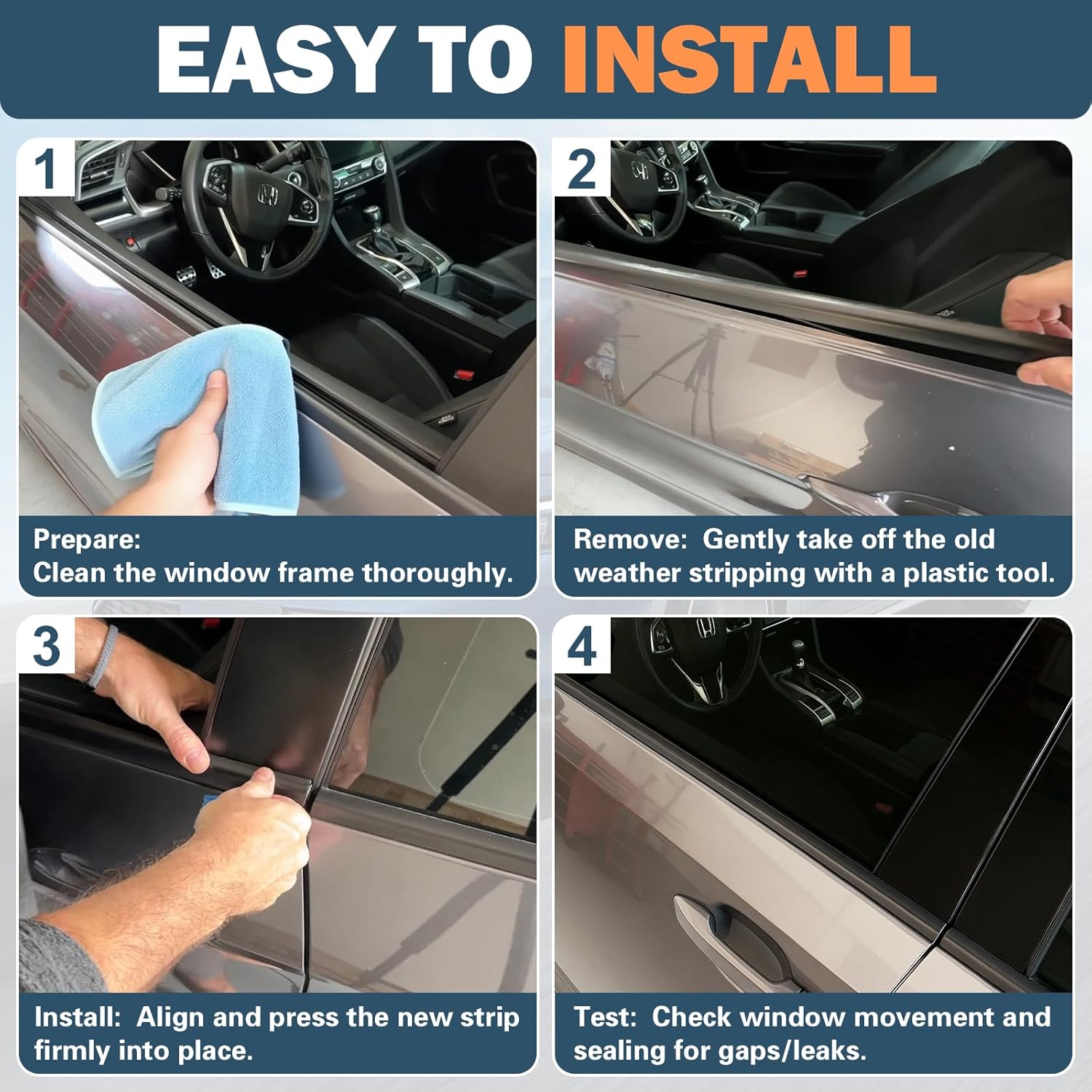 EASY TO INSTALL

1

Prepare:
Clean the window frame thoroughly.

2

Remove: Gently take off the old weather stripping with a plastic tool.

3

Install: Align and press the new strip firmly into place.

4

Test: Check window movement and sealing for gaps/leaks.